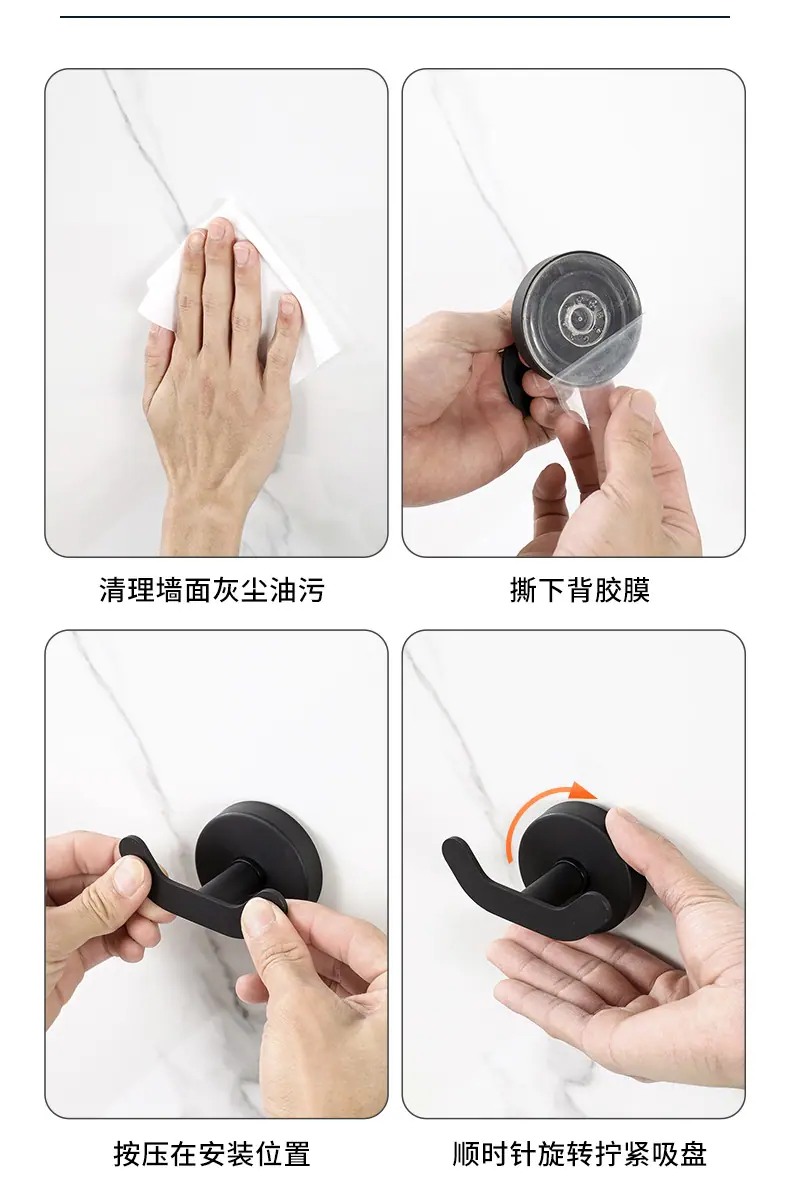 清理墙面灰尘油污

撕下背胶膜

按压在安装位置

顺时针旋转拧紧吸盘