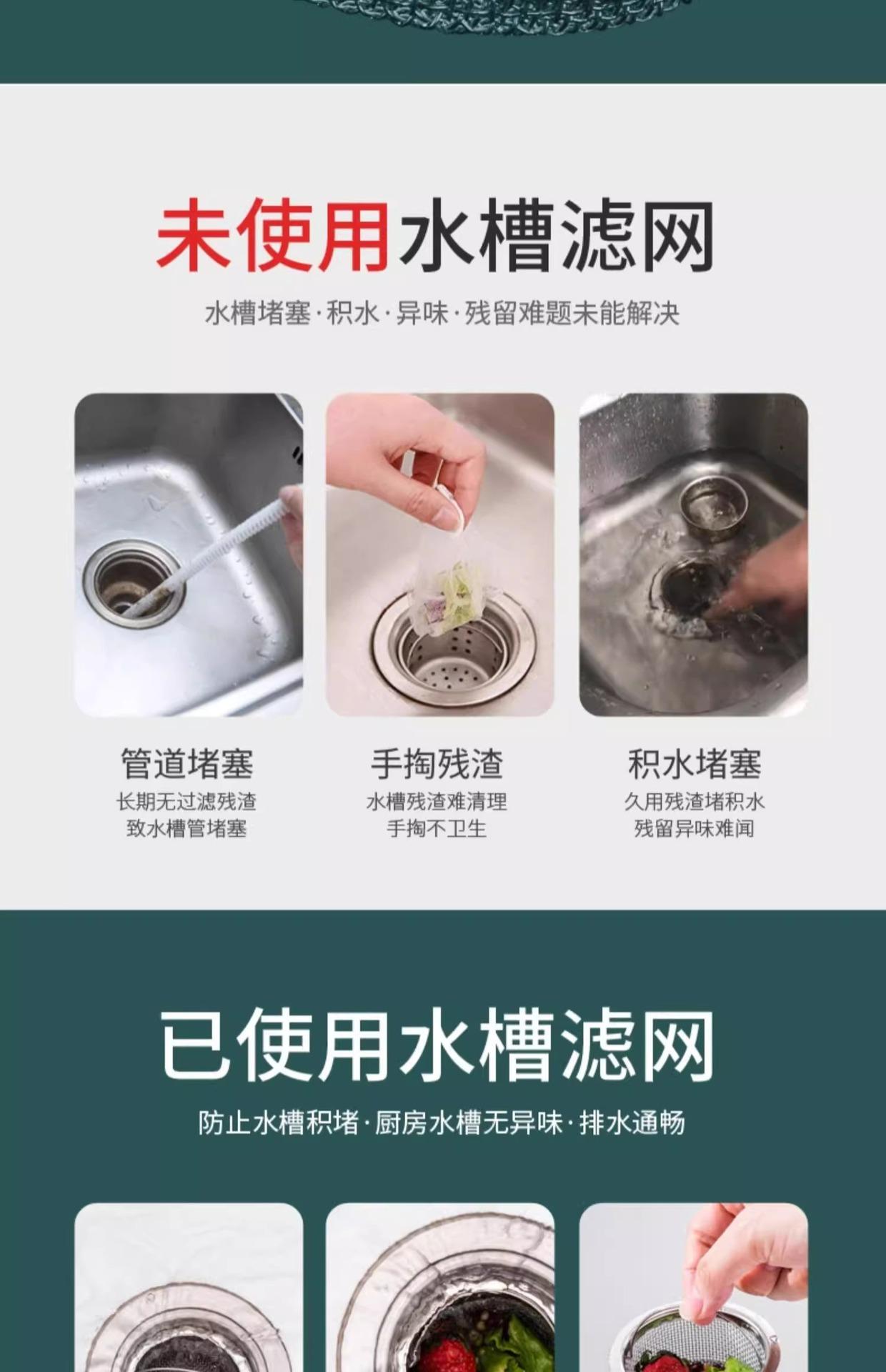 未使用水槽滤网

水槽堵塞·积水·异味·残留难题未能解决

管道堵塞
长期无过滤残渣
致水槽管堵塞

手掏残渣
水槽残渣难清理
手掏不卫生

积水堵塞
久用残渣堵积水
残留异味难闻

已使用水槽滤网

防止水槽积堵·厨房水槽无异味·排水通畅