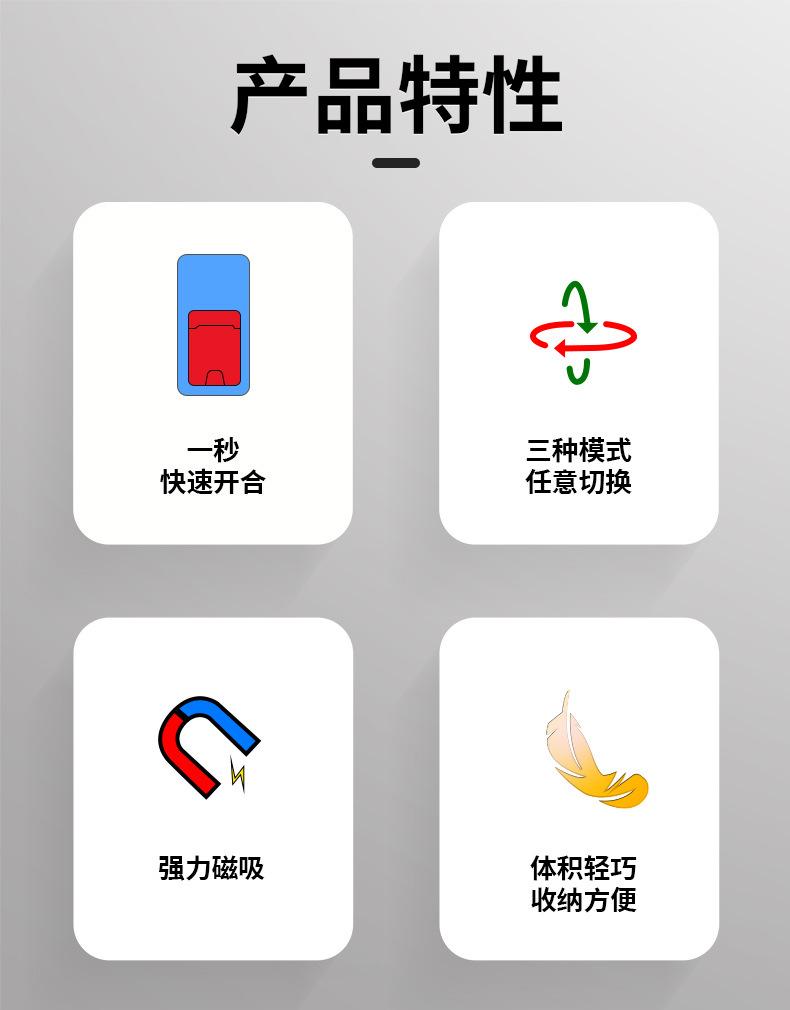 产品特性

一秒
快速开合

三种模式
任意切换

强力磁吸

体积轻巧
收纳方便