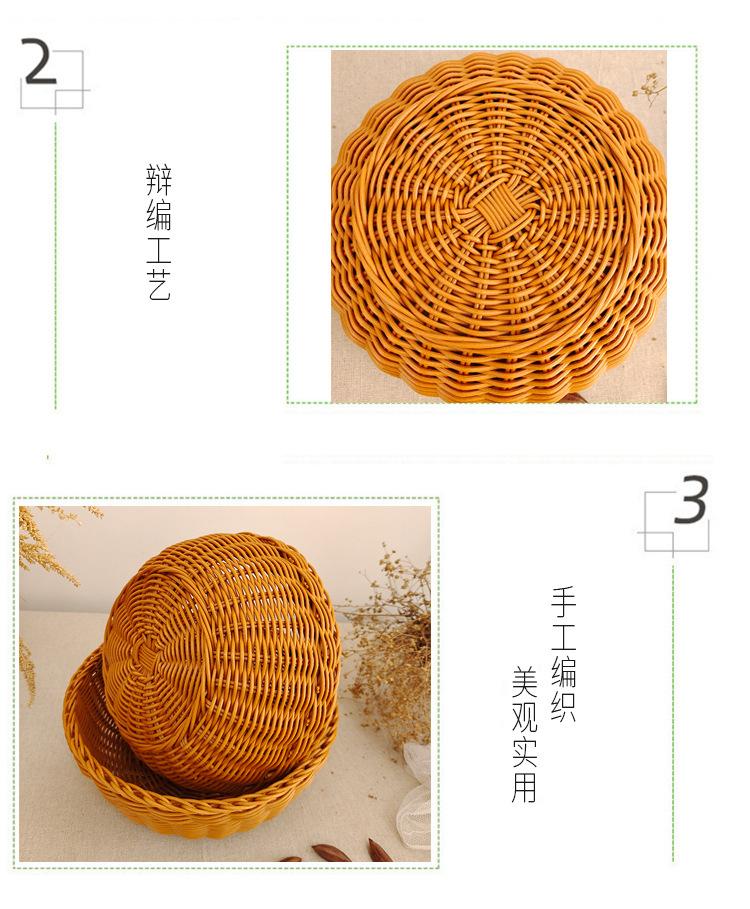 2

辩编工艺

3

手工编织

美观实用