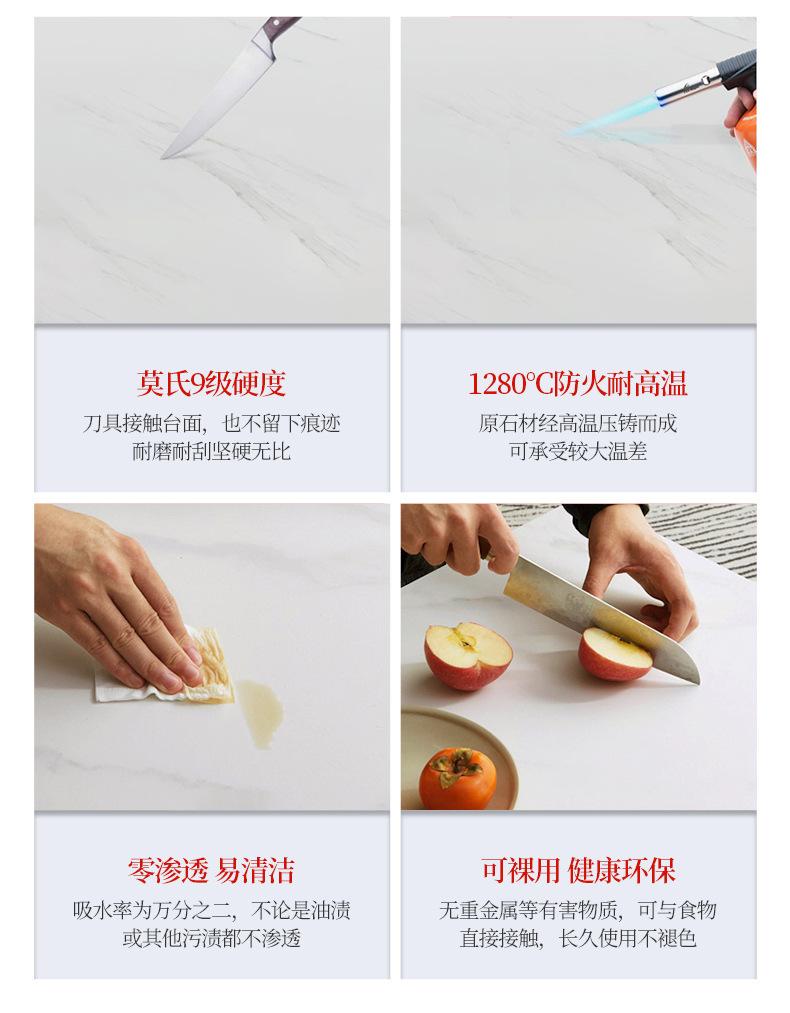 莫氏9级硬度

刀具接触台面，也不留下痕迹
耐磨耐刮坚硬无比

1280°C防火耐高温

原石材经高温压铸而成
可承受较大温差

零渗透 易清洁

吸水率为万分之二，不论是油渍
或其他污渍都不渗透

可裸用 健康环保

无重金属等有害物质，可与食物
直接接触，长久使用不褪色