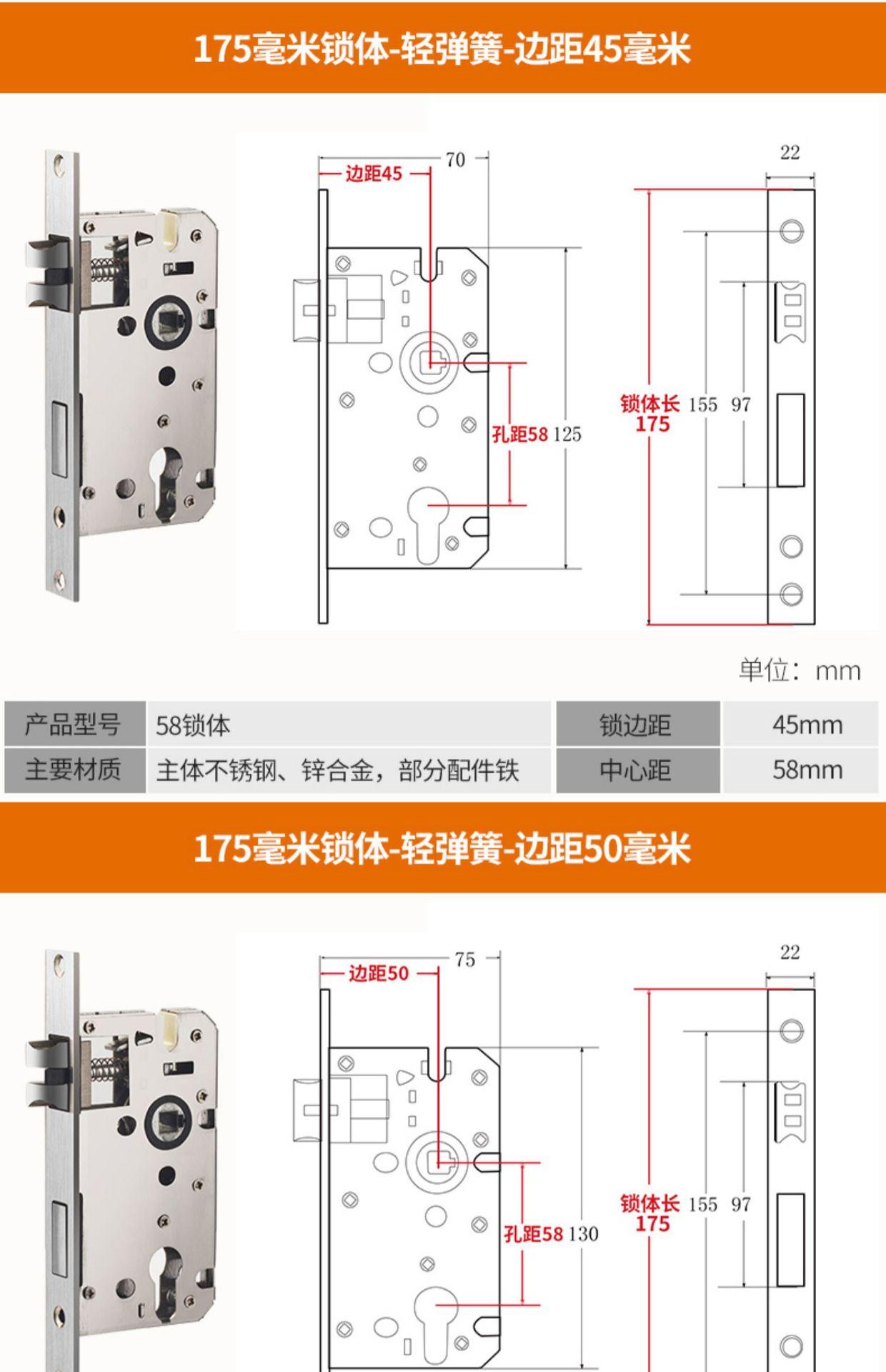 175毫米锁体-轻弹簧-边距45毫米

边距45
70
22
孔距58
125
锁体长 175
155
97

单位：mm

| 产品型号 | 58锁体 | 锁边距 | 45mm |
|---|---|---|---|
| 主要材质 | 主体不锈钢、锌合金，部分配件铁 | 中心距 | 58mm |

175毫米锁体-轻弹簧-边距50毫米

边距50
75
22
孔距58
130
锁体长 175
155
97