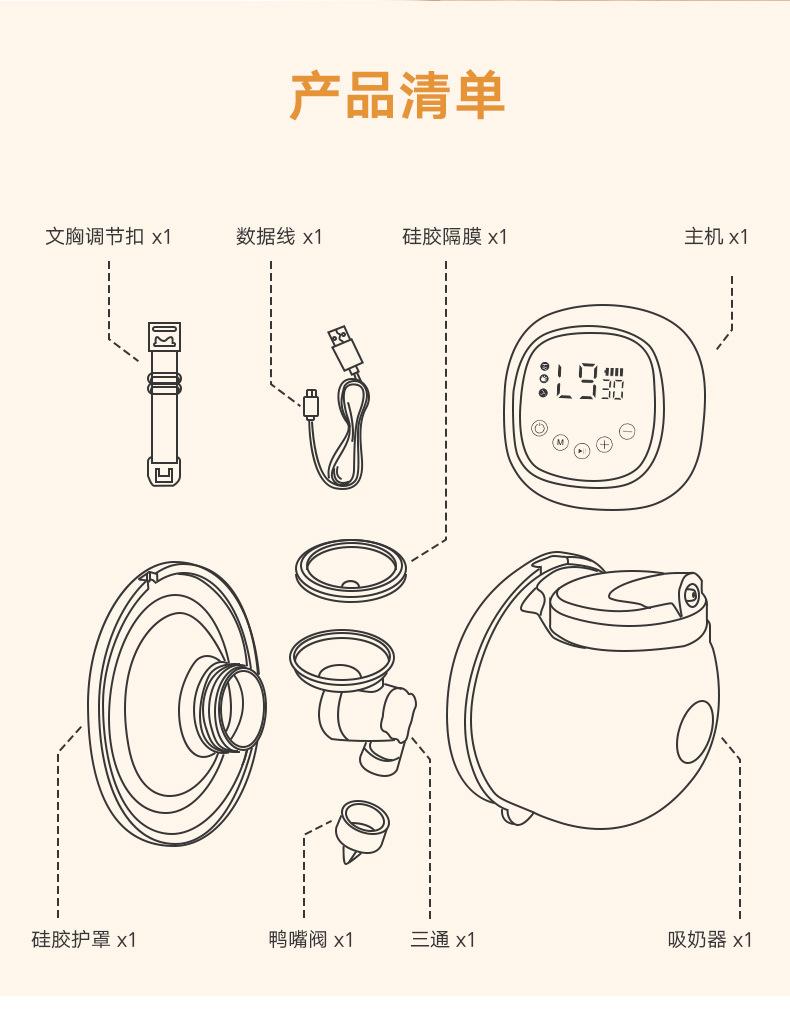 产品清单

文胸调节扣 x1
数据线 x1
硅胶隔膜 x1
主机 x1

L9 30

M

硅胶护罩 x1
鸭嘴阀 x1
三通 x1
吸奶器 x1