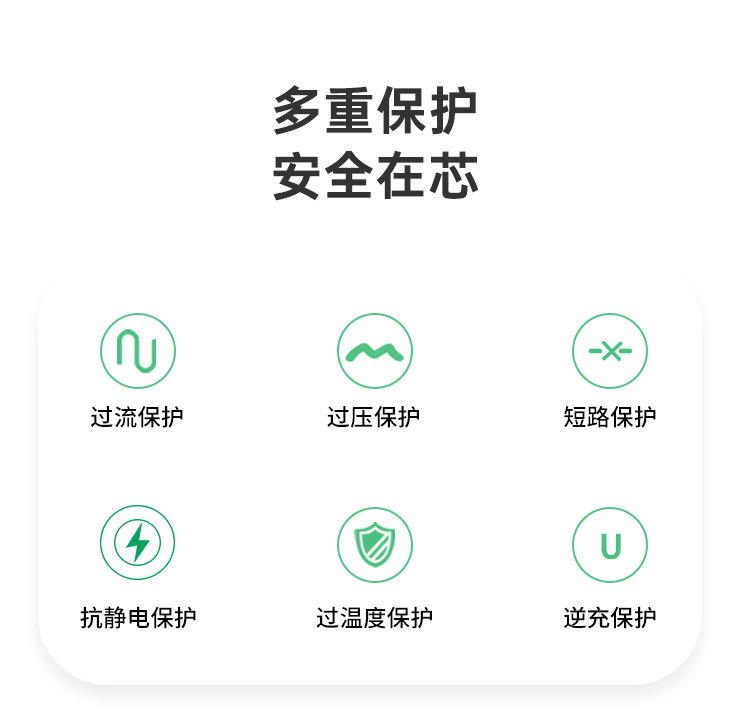 多重保护
安全在芯

过流保护

过压保护

短路保护

抗静电保护

过温度保护

逆充保护