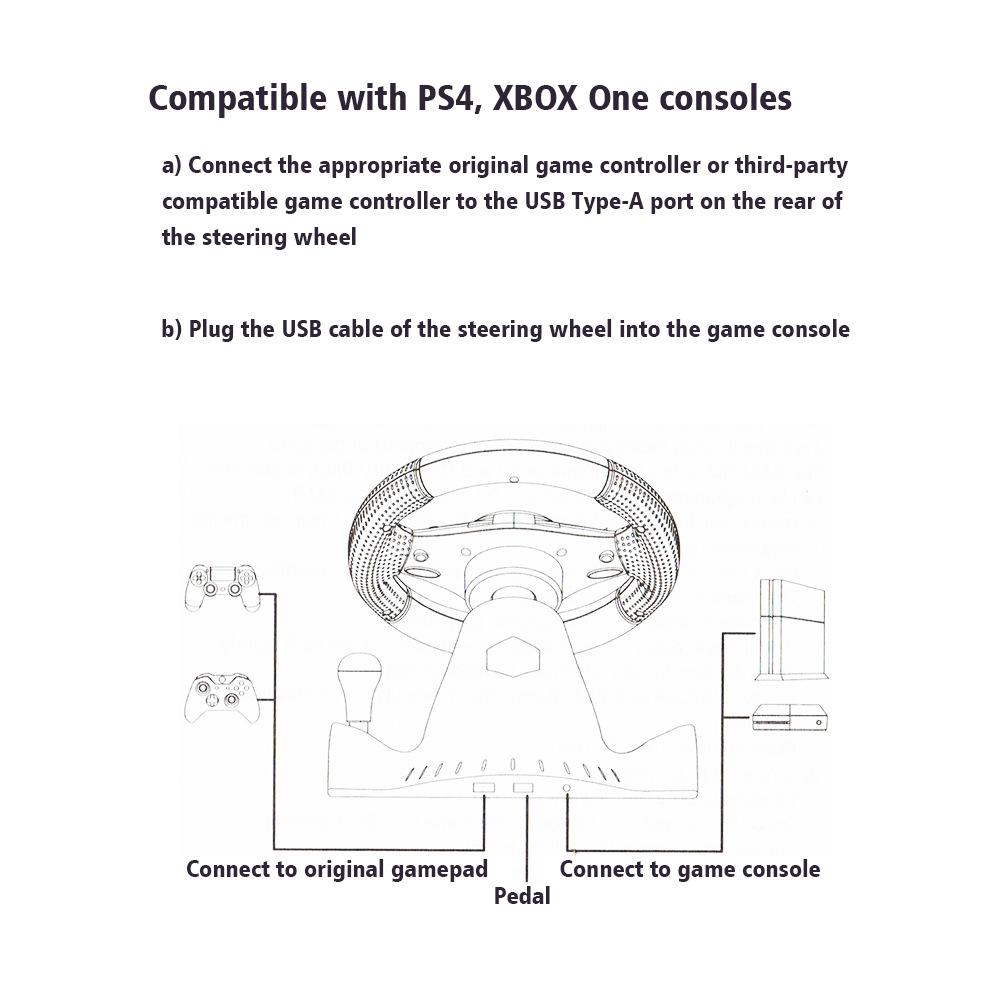 Compatible with PS4, XBOX One consoles

a) Connect the appropriate original game controller or third-party compatible game controller to the USB Type-A port on the rear of the steering wheel

b) Plug the USB cable of the steering wheel into the game console

Connect to original gamepad

Pedal

Connect to game console