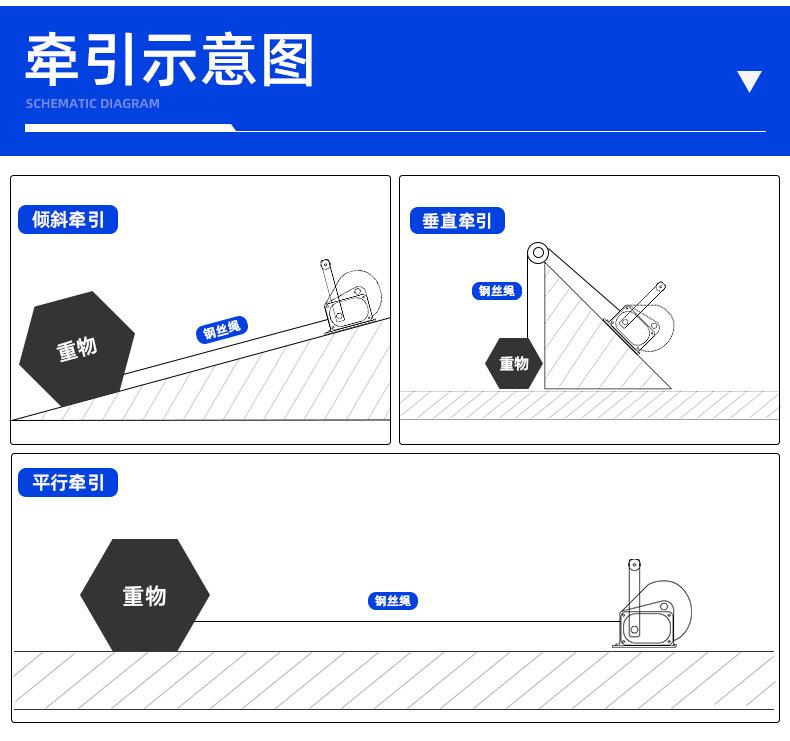 牵引示意图
SCHEMATIC DIAGRAM

倾斜牵引
重物
钢丝绳

垂直牵引
钢丝绳
重物

平行牵引
重物
钢丝绳