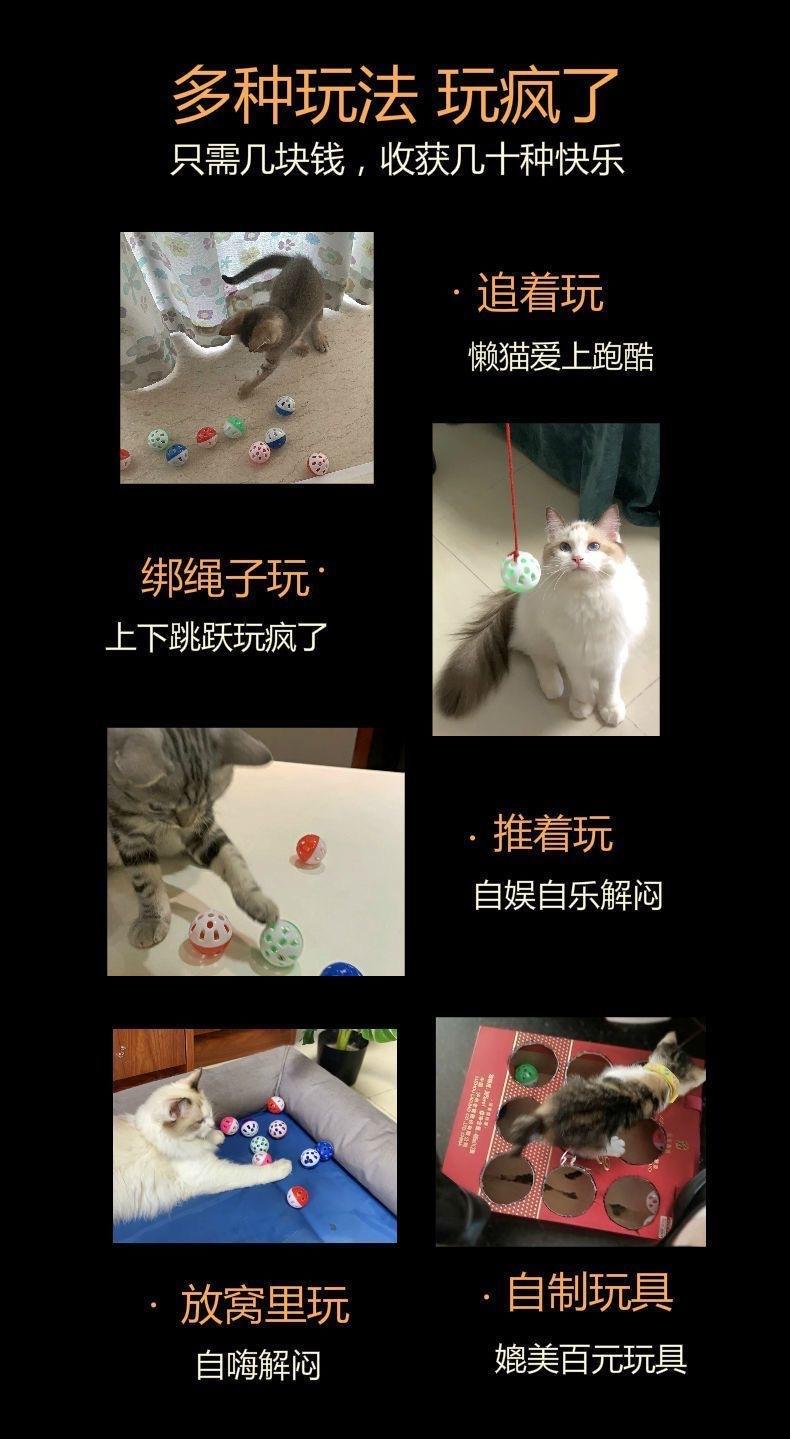 多种玩法 玩疯了
只需几块钱，收获几十种快乐

· 追着玩
懒猫爱上跑酷

绑绳子玩 ·
上下跳跃玩疯了

· 推着玩
自娱自乐解闷

· 放窝里玩
自嗨解闷

· 自制玩具
媲美百元玩具