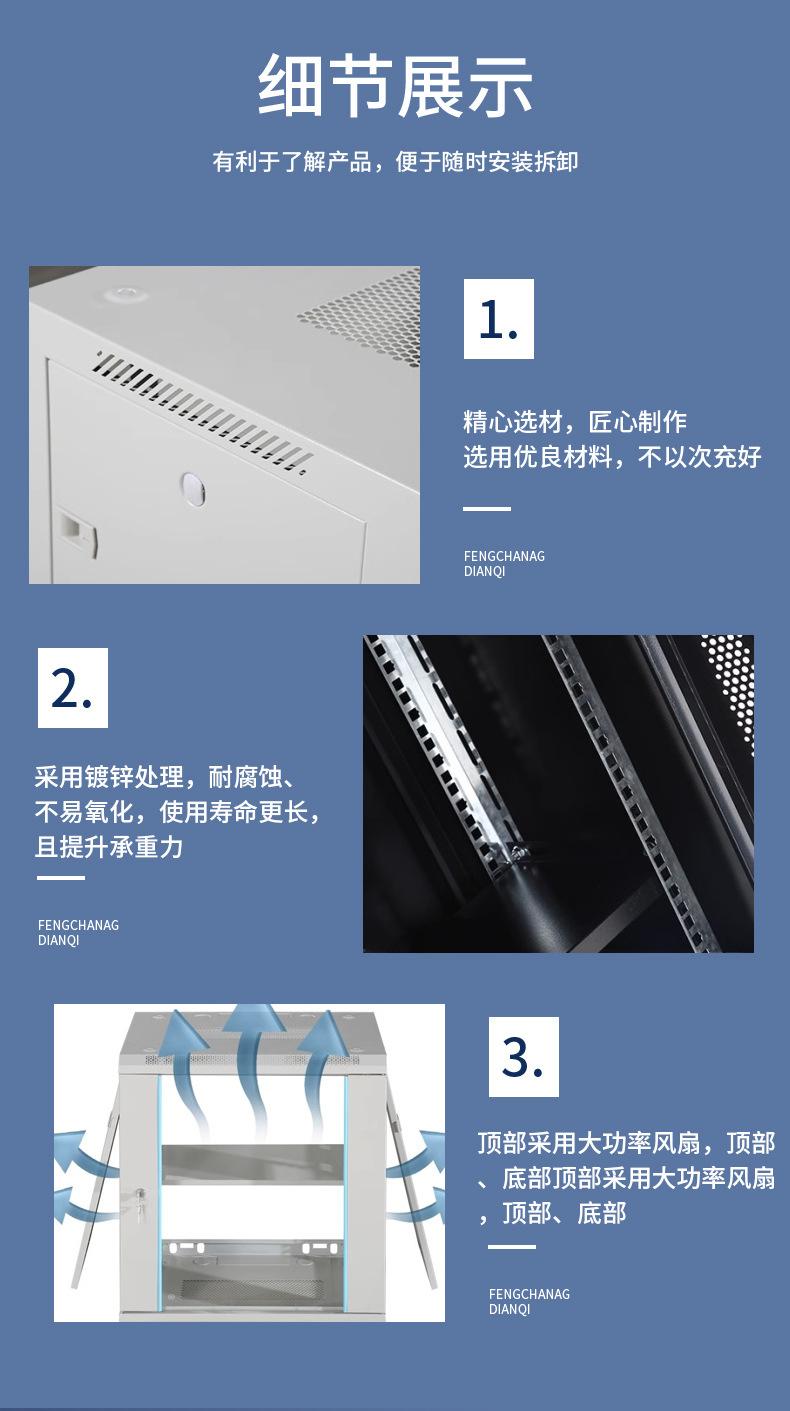 细节展示

有利于了解产品，便于随时安装拆卸

1.

精心选材，匠心制作
选用优良材料，不以次充好

FENGCHANAG
DIANQI

2.

采用镀锌处理，耐腐蚀、不易氧化，使用寿命更长，且提升承重力

FENGCHANAG
DIANQI

3.

顶部采用大功率风扇，顶部、底部顶部采用大功率风扇，顶部、底部

FENGCHANAG
DIANQI