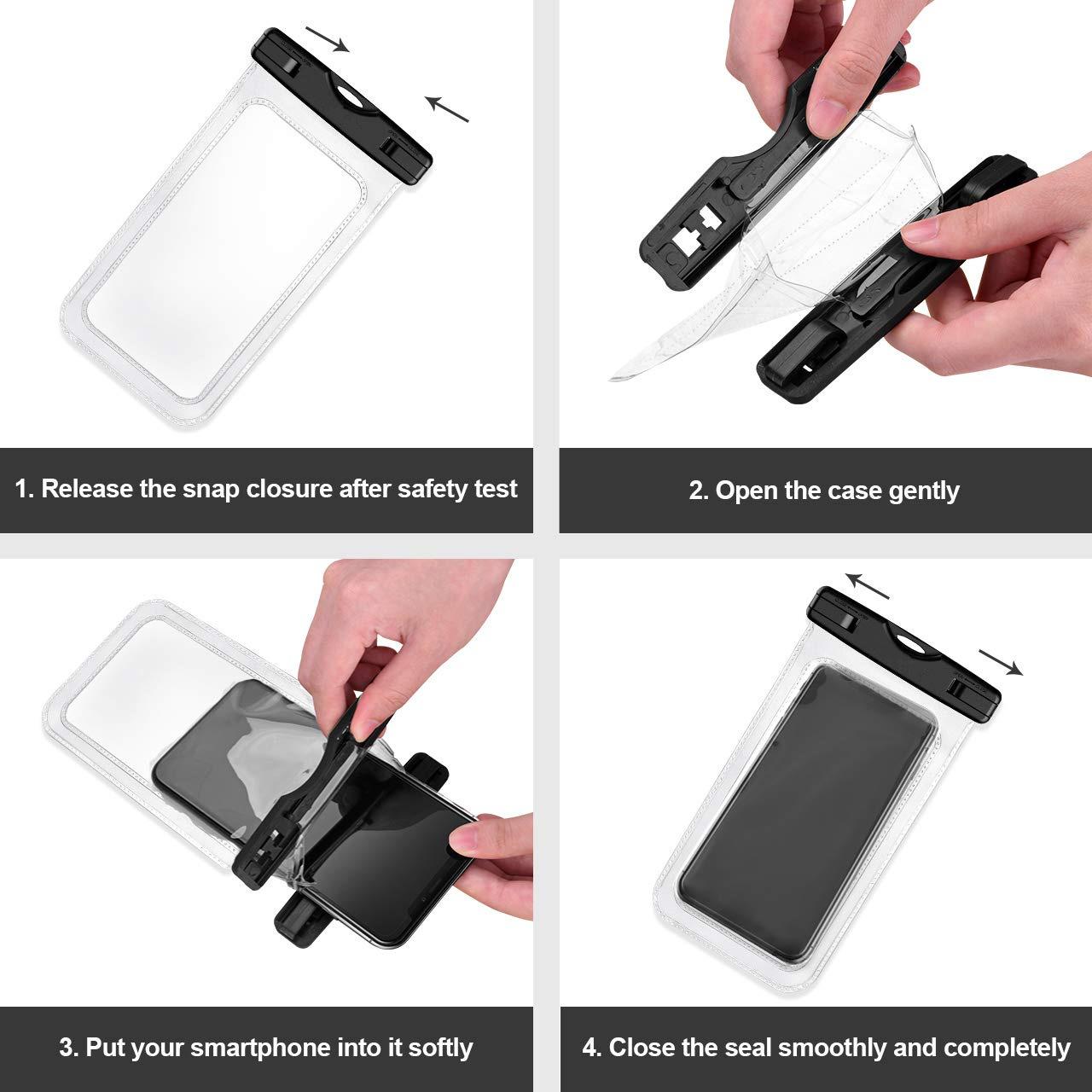 1. Release the snap closure after safety test

2. Open the case gently

3. Put your smartphone into it softly

4. Close the seal smoothly and completely