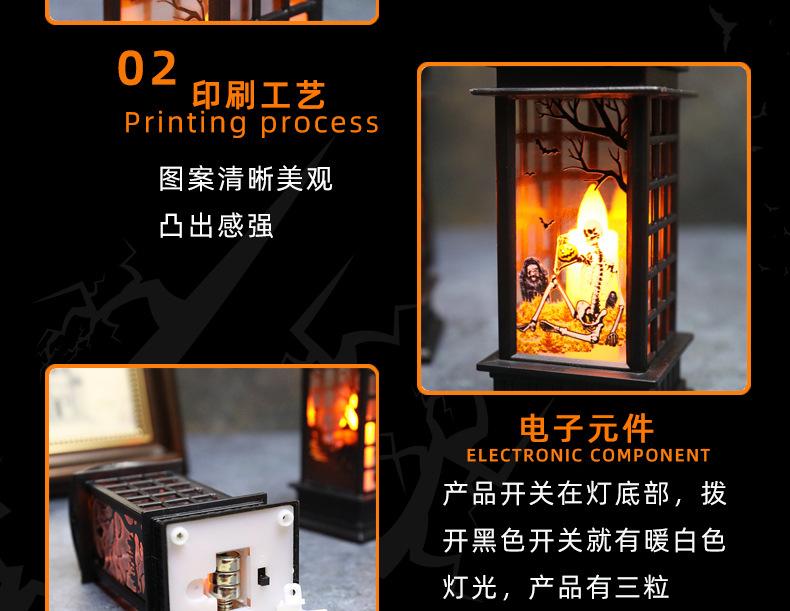 02
印刷工艺
Printing process

图案清晰美观
凸出感强

电子元件
ELECTRONIC COMPONENT

产品开关在灯底部，拨开黑色开关就有暖白色灯光，产品有三粒