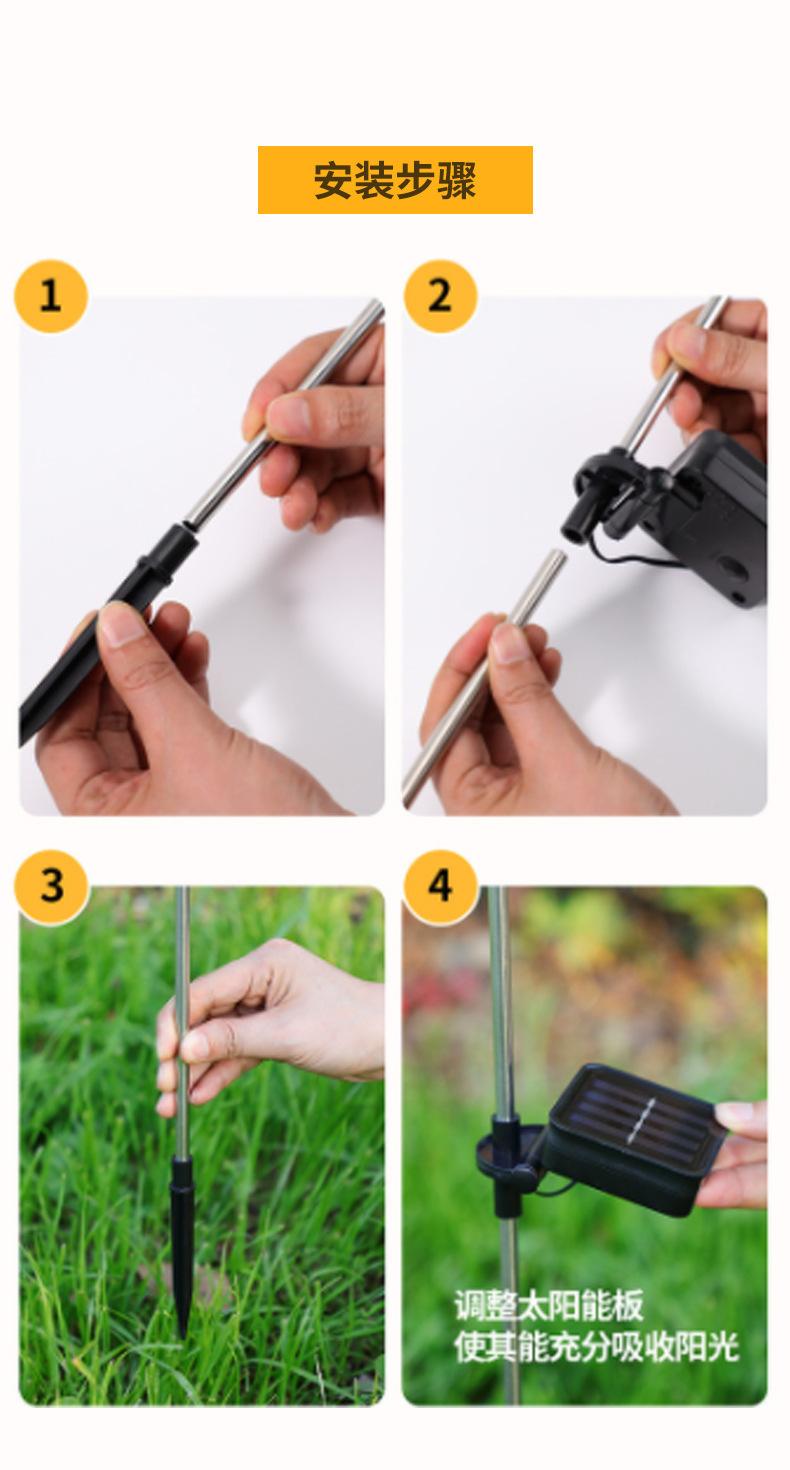 安装步骤

1

2

3

4

调整太阳能板
使其能充分吸收阳光