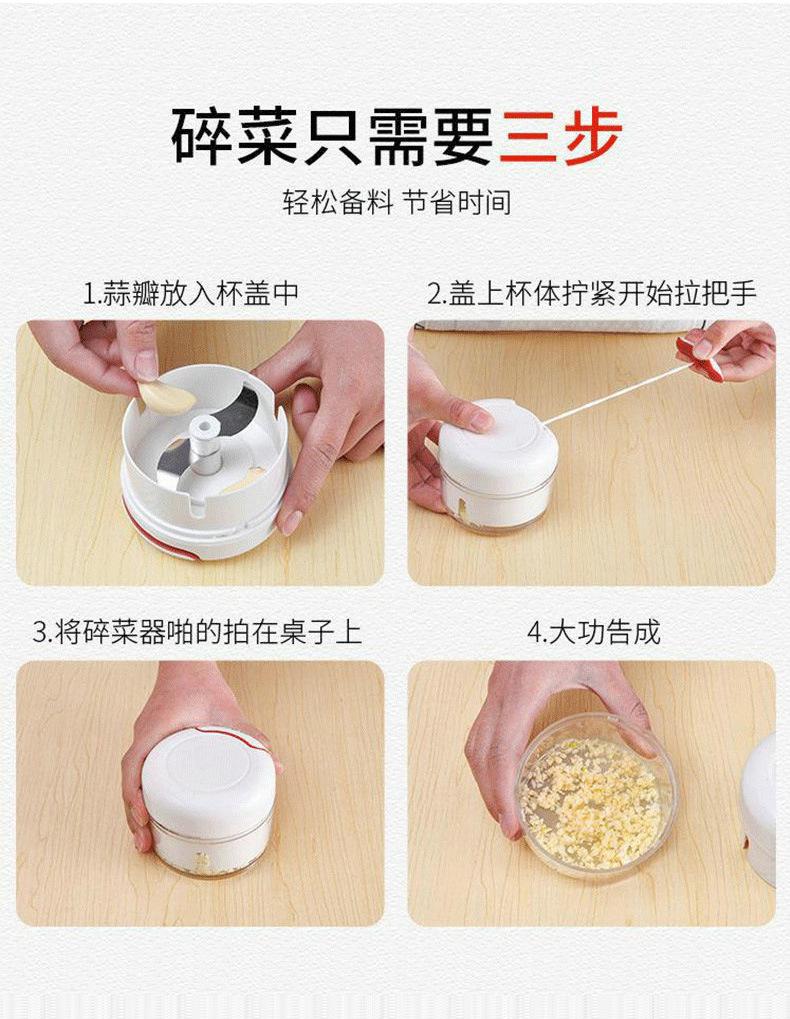 碎菜只需要三步

轻松备料 节省时间

1.蒜瓣放入杯盖中

2.盖上杯体拧紧开始拉把手

3.将碎菜器啪的拍在桌子上

4.大功告成