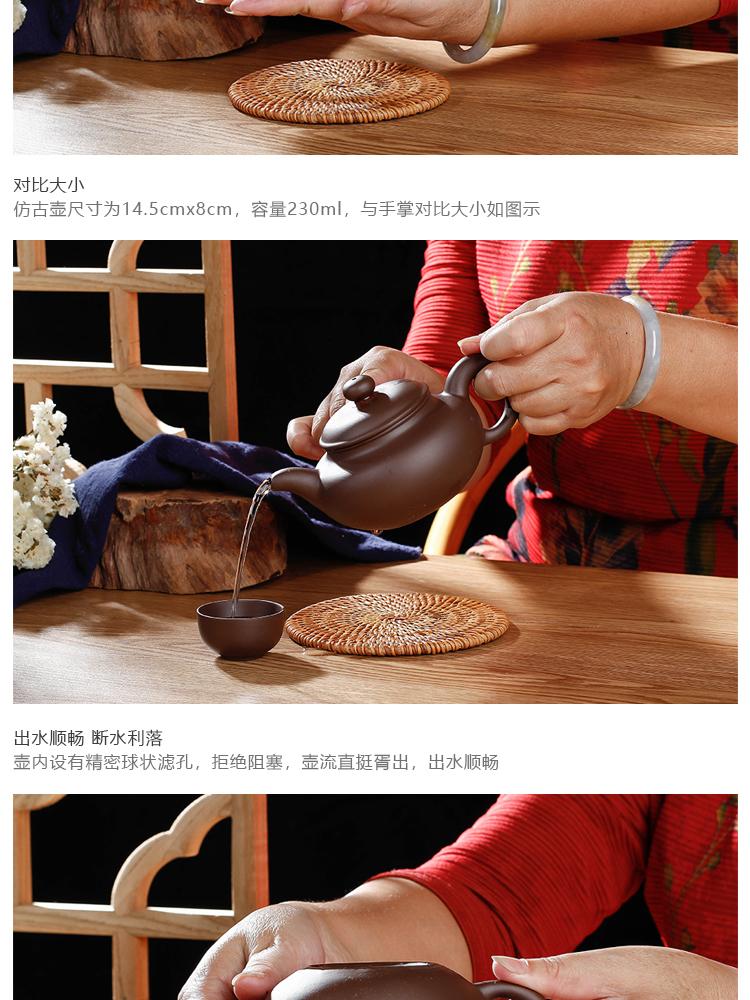 对比大小
仿古壶尺寸为14.5cmx8cm，容量230ml，与手掌对比大小如图示

出水顺畅 断水利落
壶内设有精密球状滤孔，拒绝阻塞，壶流直挺胥出，出水顺畅