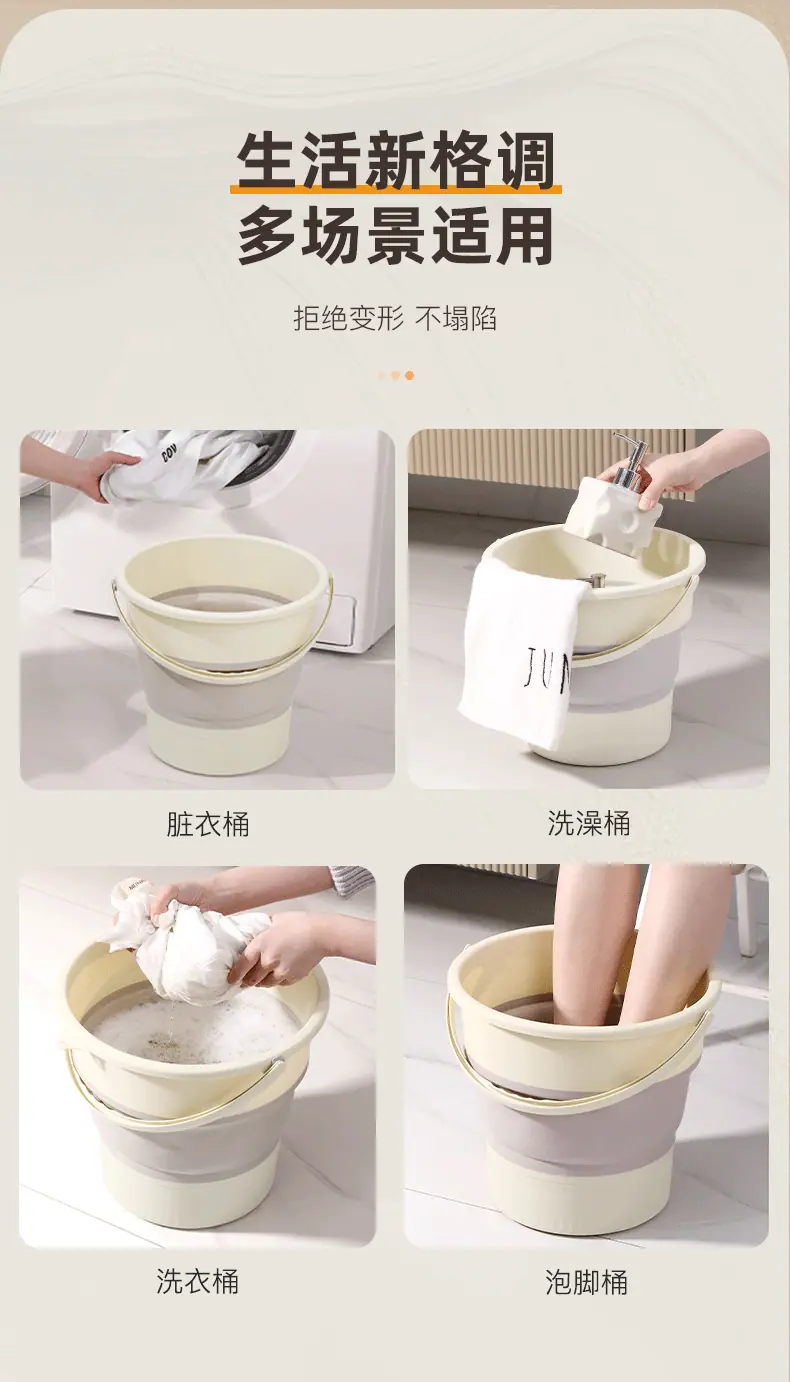 生活新格调
多场景适用

拒绝变形 不塌陷

脏衣桶

洗澡桶

洗衣桶

泡脚桶