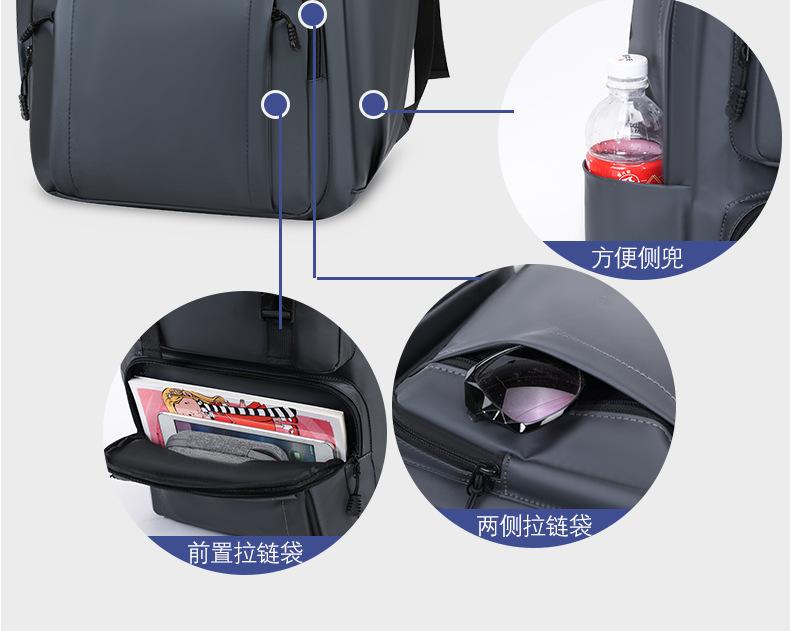 方便侧兜

前置拉链袋

两侧拉链袋