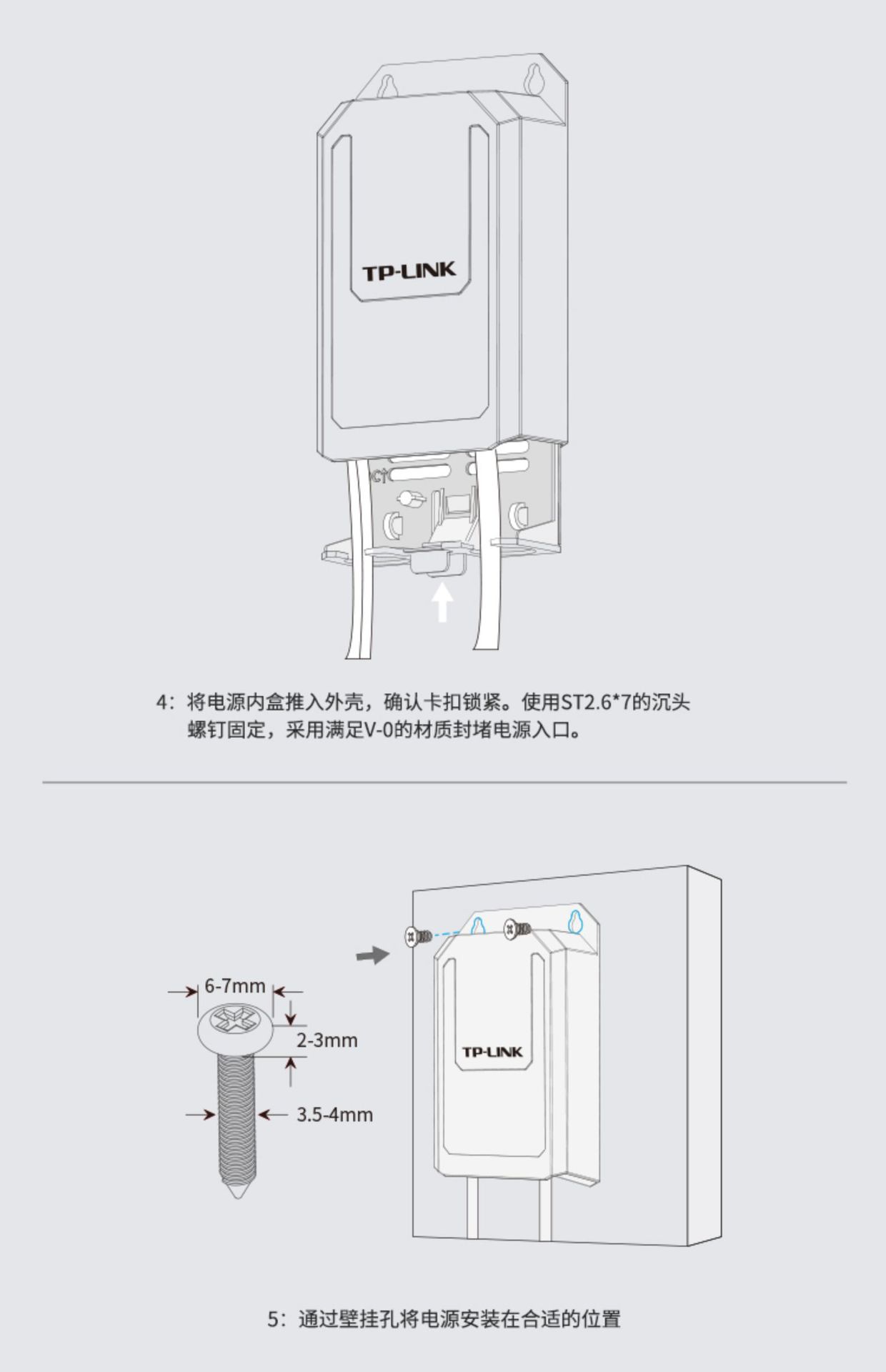 TP-LINK

4：将电源内盒推入外壳，确认卡扣锁紧。使用ST2.6*7的沉头螺钉固定，采用满足V-0的材质封堵电源入口。

6-7mm

2-3mm

3.5-4mm

TP-LINK

5：通过壁挂孔将电源安装在合适的位置