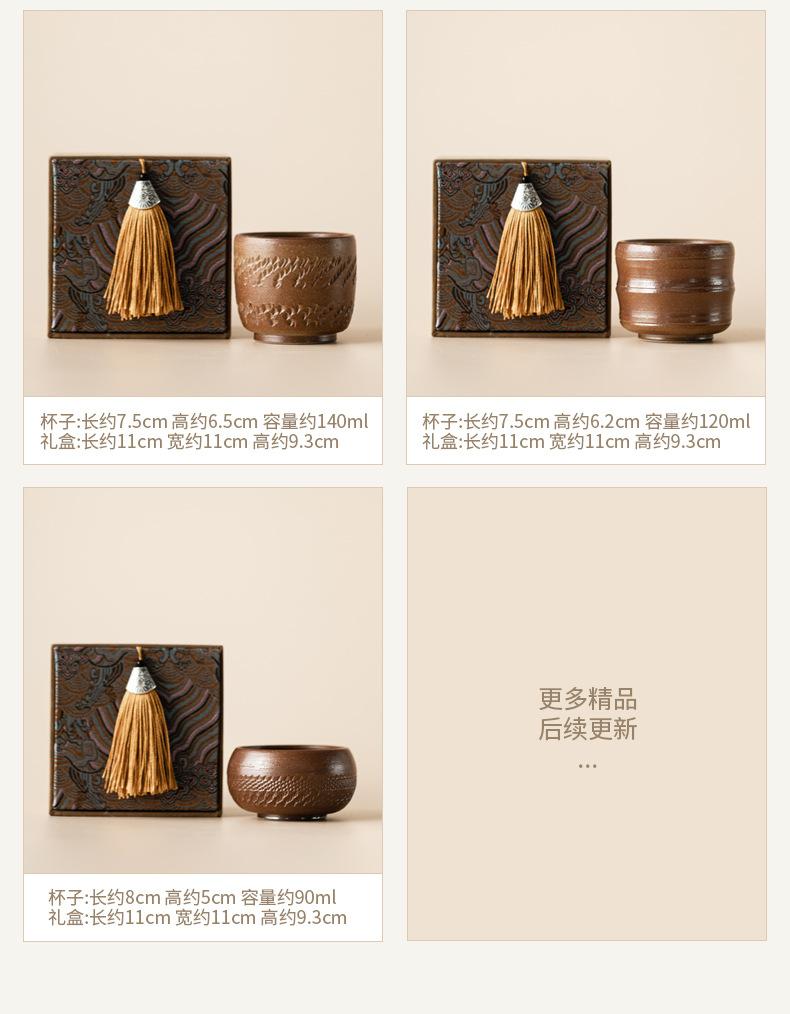 杯子:长约7.5cm 高约6.5cm 容量约140ml
礼盒:长约11cm 宽约11cm 高约9.3cm

杯子:长约7.5cm 高约6.2cm 容量约120ml
礼盒:长约11cm 宽约11cm 高约9.3cm

杯子:长约8cm 高约5cm 容量约90ml
礼盒:长约11cm 宽约11cm 高约9.3cm

更多精品
后续更新
...