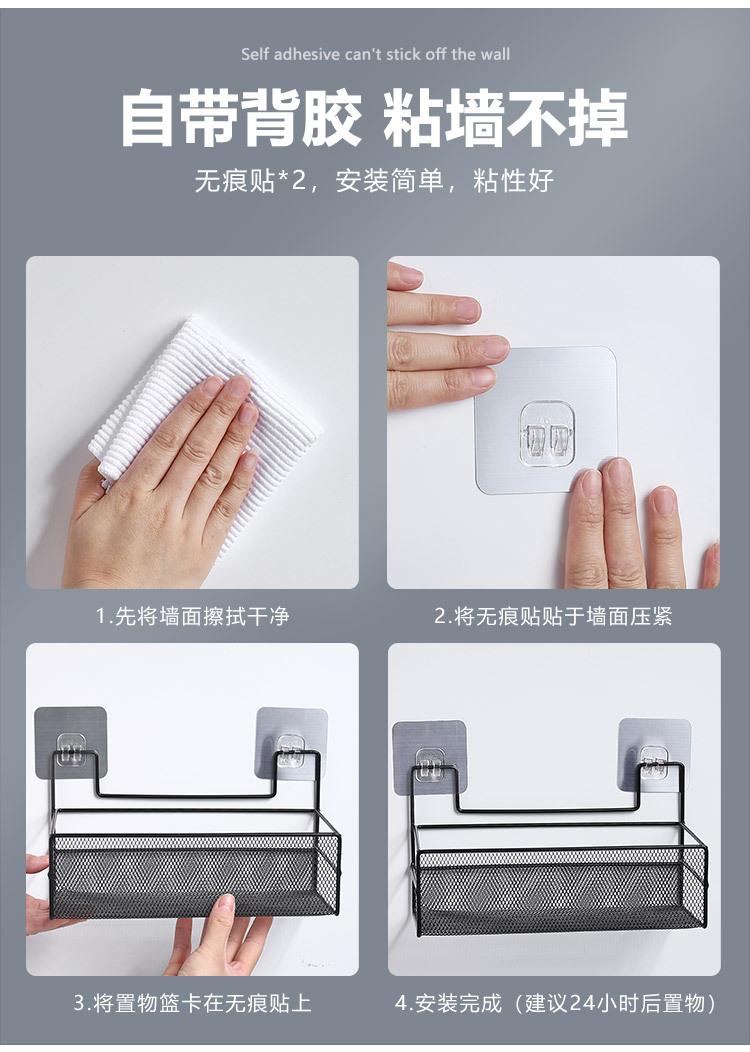 Self adhesive can't stick off the wall

自带背胶 粘墙不掉

无痕贴*2，安装简单，粘性好

1.先将墙面擦拭干净

2.将无痕贴贴于墙面压紧

3.将置物篮卡在无痕贴上

4.安装完成（建议24小时后置物）