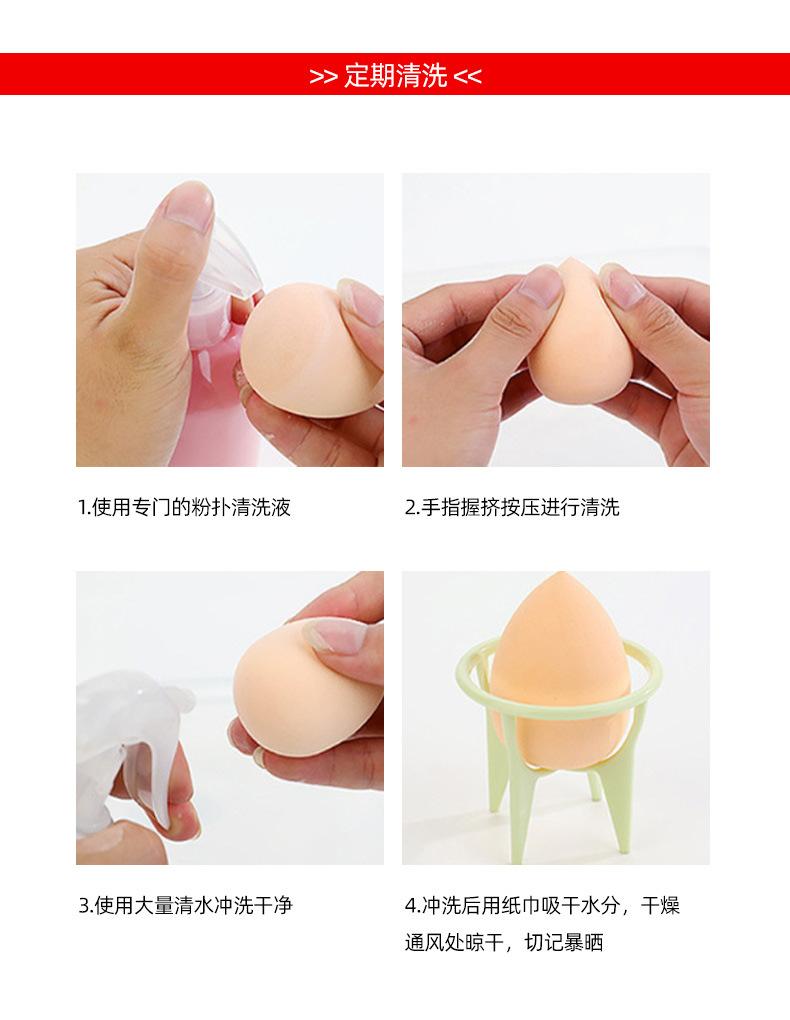 >> 定期清洗 <<

1.使用专门的粉扑清洗液

2.手指握挤按压进行清洗

3.使用大量清水冲洗干净

4.冲洗后用纸巾吸干水分，干燥通风处晾干，切记暴晒