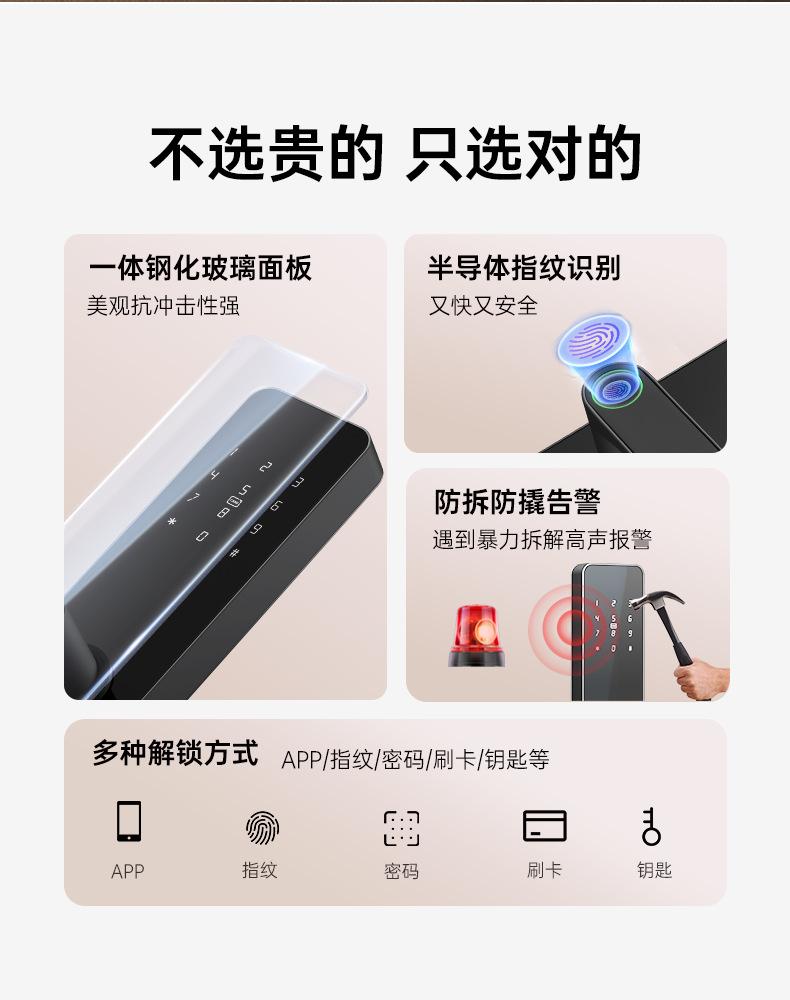 不选贵的 只选对的

一体钢化玻璃面板
美观抗冲击性强

1 2 3
4 5 6
7 8 9
* 0 #

半导体指纹识别
又快又安全

防拆防撬告警
遇到暴力拆解高声报警

多种解锁方式 APP/指纹/密码/刷卡/钥匙等

APP
指纹
密码
刷卡
钥匙