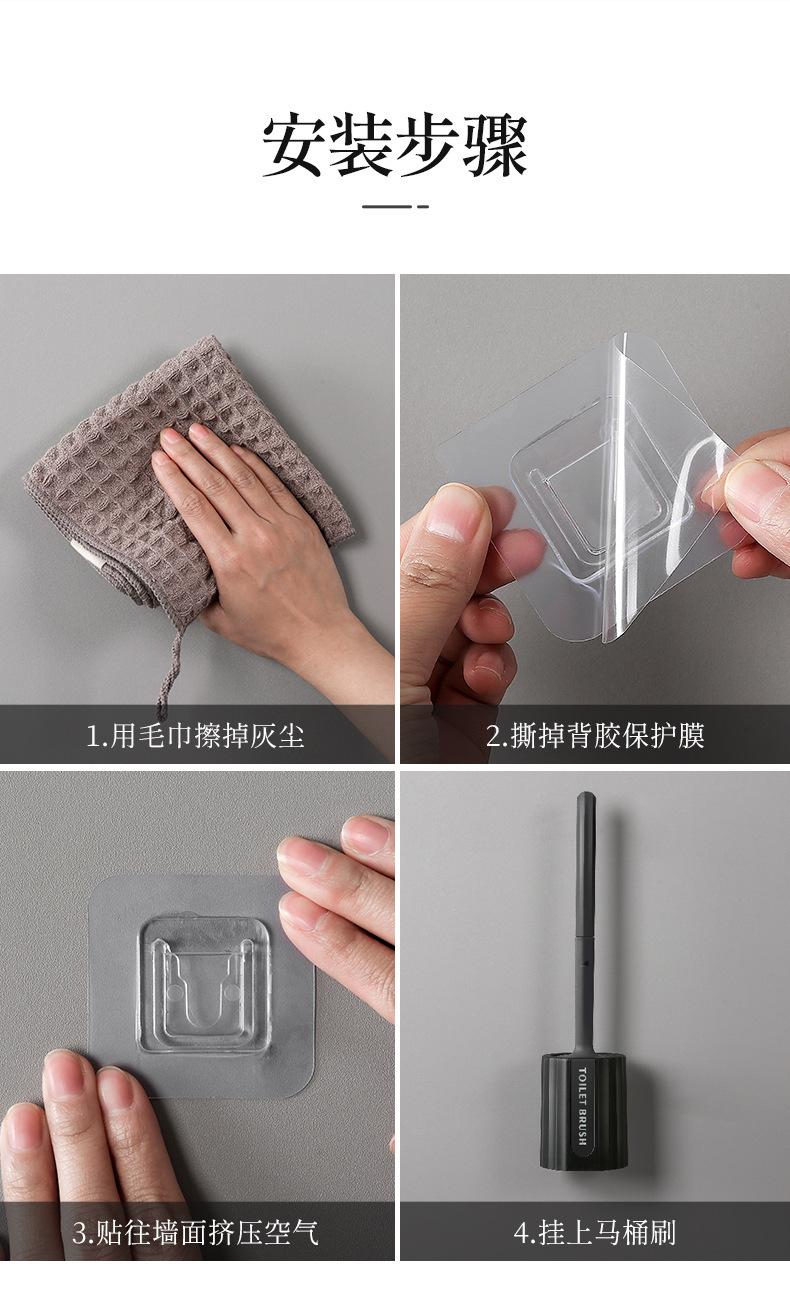 安装步骤

1.用毛巾擦掉灰尘

2.撕掉背胶保护膜

3.贴往墙面挤压空气

TOILET BRUSH

4.挂上马桶刷