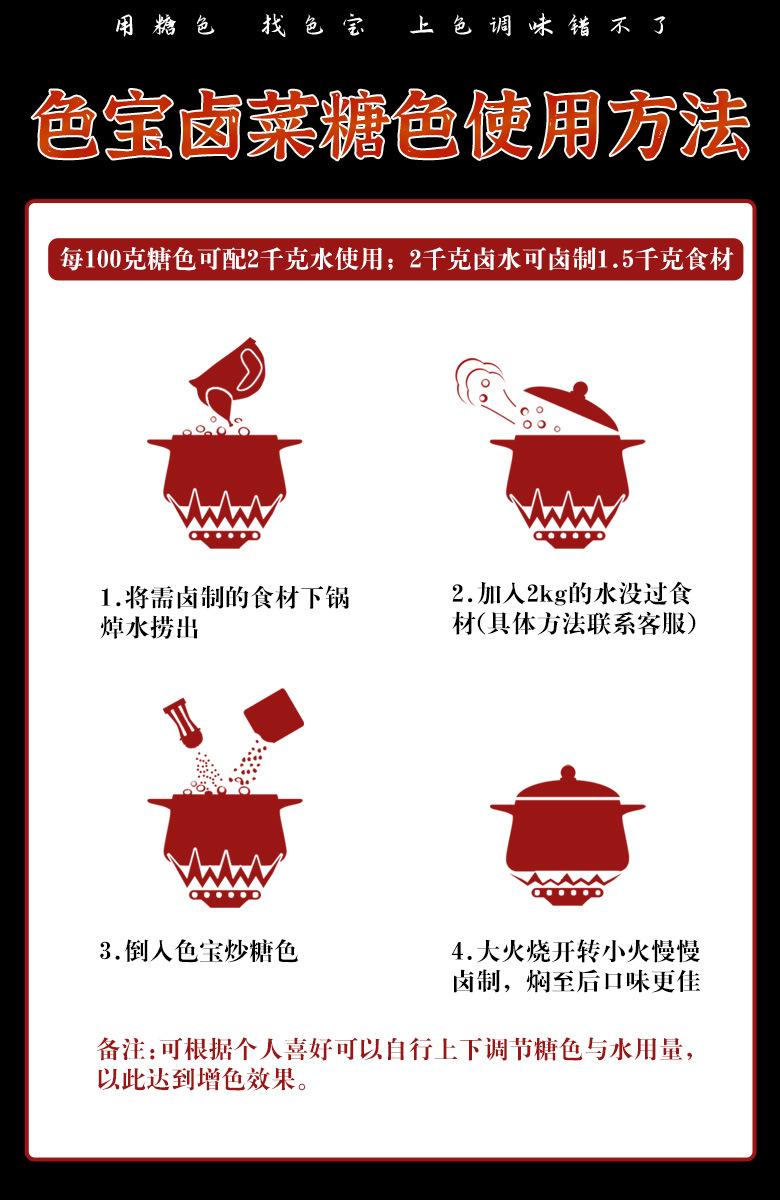 用糖色 找色宝 上色调味错不了

色宝卤菜糖色使用方法

每100克糖色可配2千克水使用；2千克卤水可卤制1.5千克食材

1.将需卤制的食材下锅焯水捞出

2.加入2kg的水没过食材(具体方法联系客服)

3.倒入色宝炒糖色

4.大火烧开转小火慢慢卤制，焖至后口味更佳

备注:可根据个人喜好可以自行上下调节糖色与水用量，以此达到增色效果。