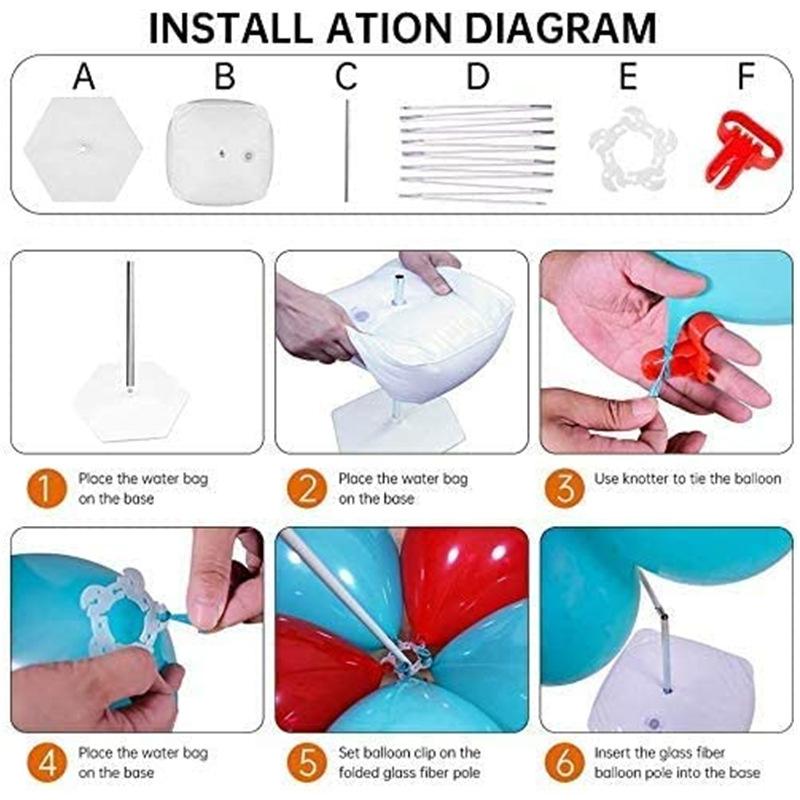 INSTALL ATION DIAGRAM

A B C D E F

1 Place the water bag on the base

2 Place the water bag on the base

3 Use knotter to tie the balloon

4 Place the water bag on the base

5 Set balloon clip on the folded glass fiber pole

6 Insert the glass fiber balloon pole into the base