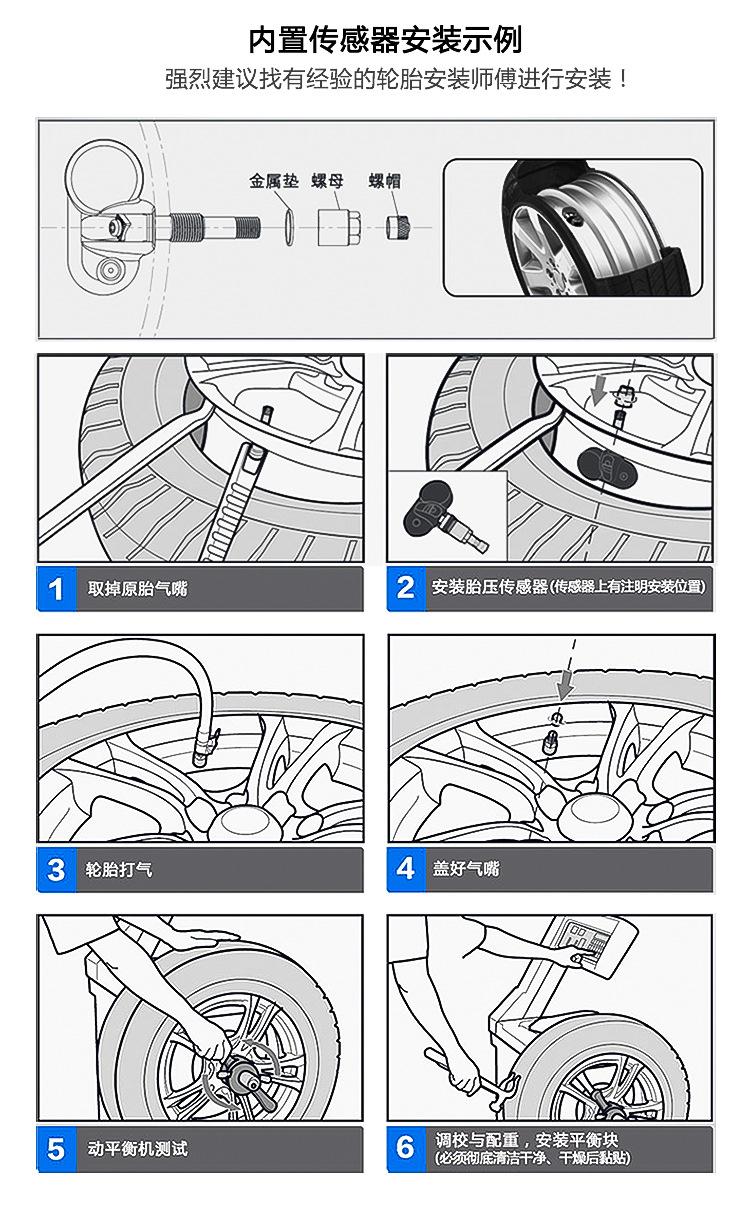 内置传感器安装示例
强烈建议找有经验的轮胎安装师傅进行安装！

金属垫 螺母 螺帽

1 取掉原胎气嘴

2 安装胎压传感器(传感器上有注明安装位置)

3 轮胎打气

4 盖好气嘴

5 动平衡机测试

6 调校与配重，安装平衡块
(必须彻底清洁干净、干燥后黏贴)