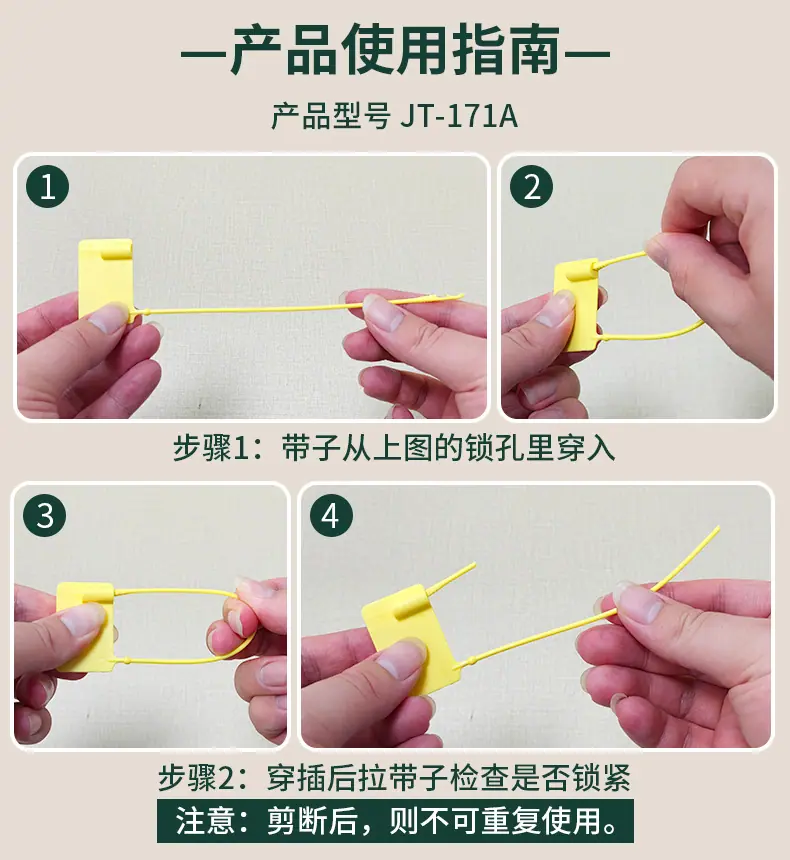 —产品使用指南—

产品型号 JT-171A

1

2

步骤1：带子从上图的锁孔里穿入

3

4

步骤2：穿插后拉带子检查是否锁紧

注意：剪断后，则不可重复使用。