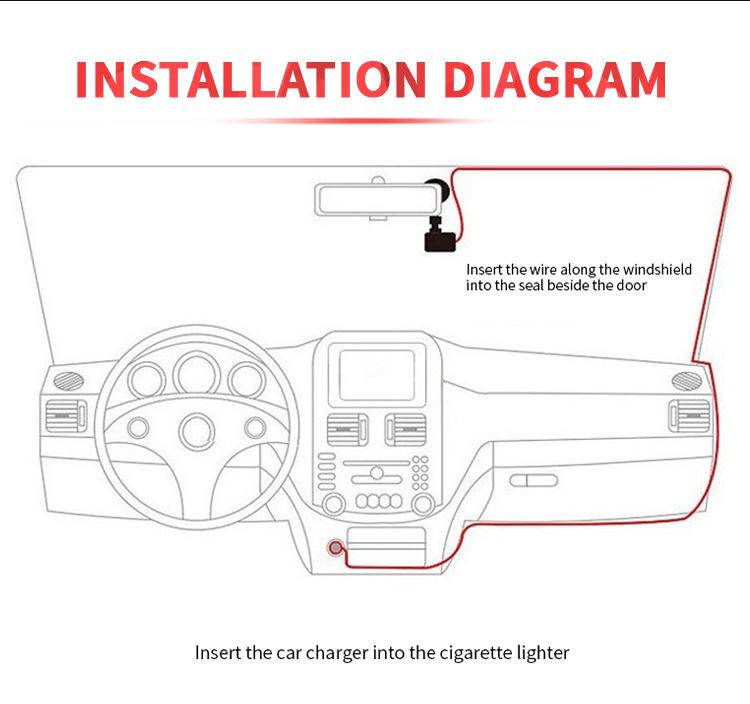 INSTALLATION DIAGRAM

Insert the wire along the windshield into the seal beside the door

Insert the car charger into the cigarette lighter