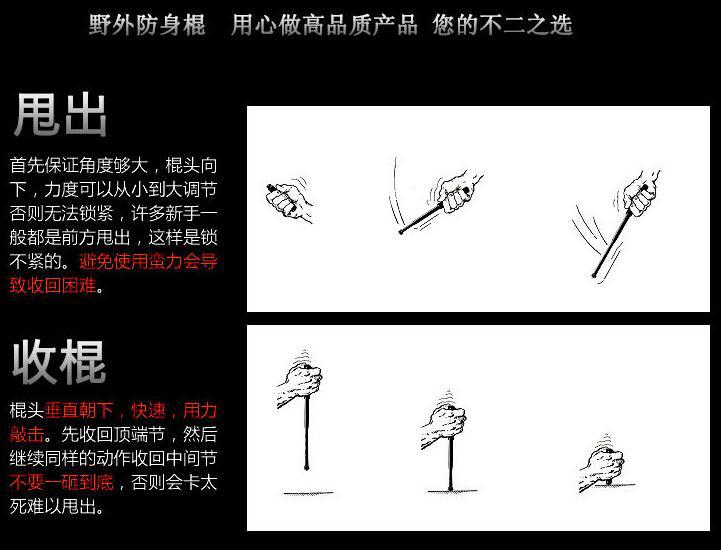 野外防身棍　用心做高品质产品　您的不二之选

甩出

首先保证角度够大，棍头向下，力度可以从小到大调节否则无法锁紧，许多新手一般都是前方甩出，这样是锁不紧的。避免使用蛮力会导致收回困难。

收棍

棍头垂直朝下，快速，用力敲击。先收回顶端节，然后继续同样的动作收回中间节不要一砸到底，否则会卡太死难以甩出。