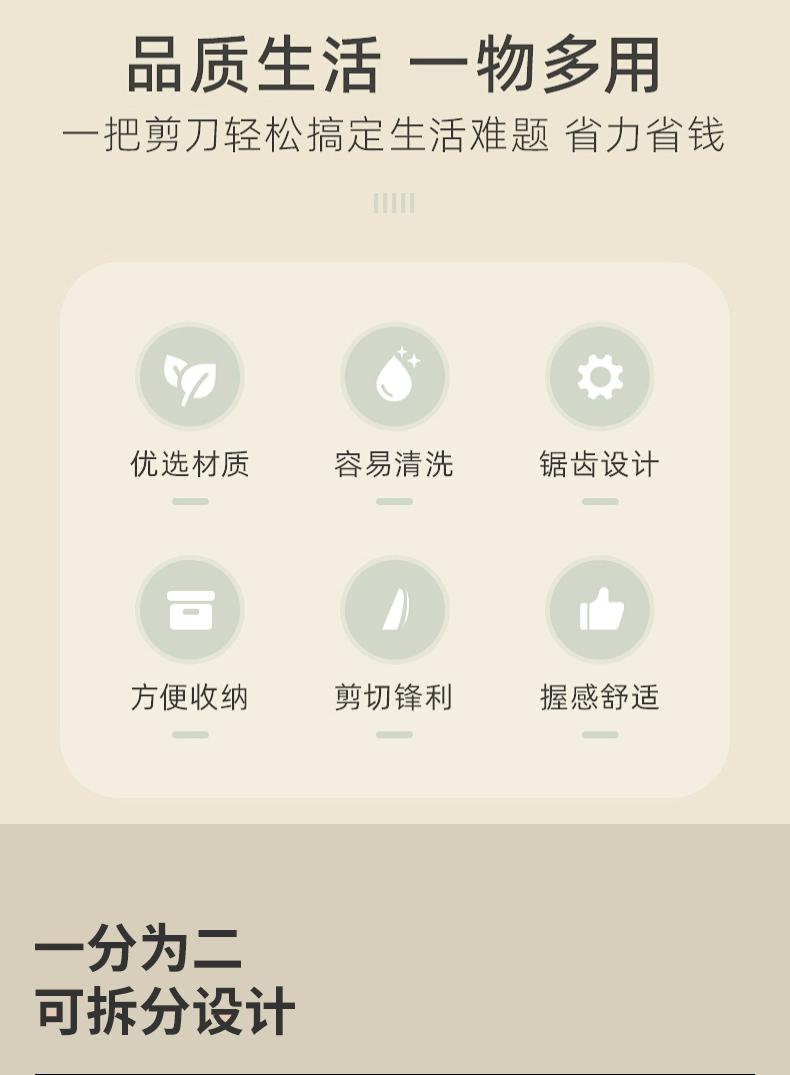 品质生活 一物多用

一把剪刀轻松搞定生活难题 省力省钱

优选材质

容易清洗

锯齿设计

方便收纳

剪切锋利

握感舒适

一分为二
可拆分设计