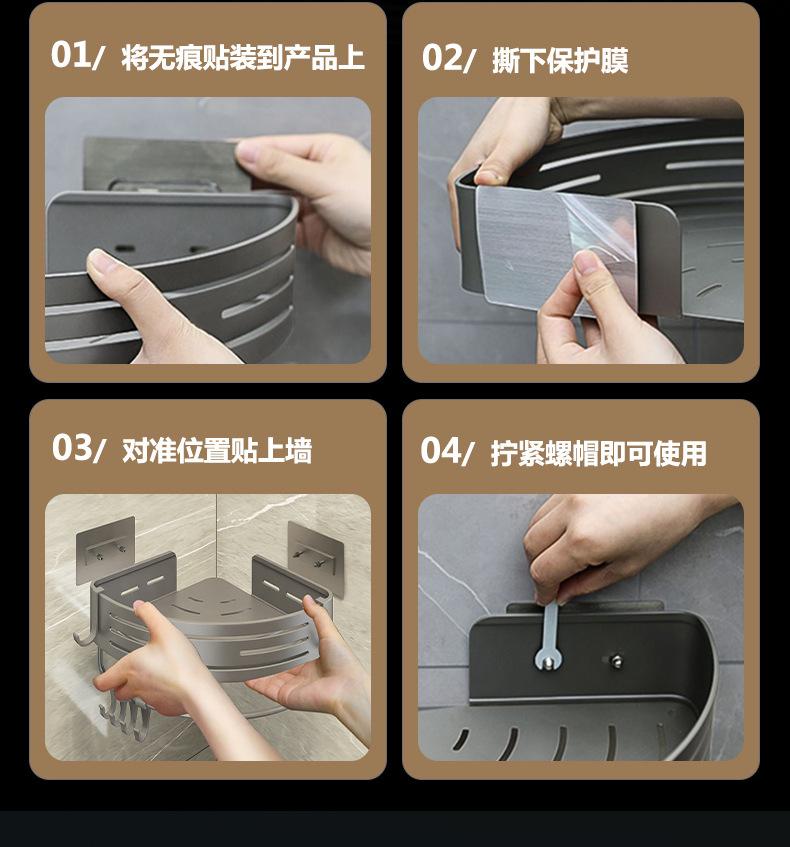 01/ 将无痕贴装到产品上

02/ 撕下保护膜

03/ 对准位置贴上墙

04/ 拧紧螺帽即可使用