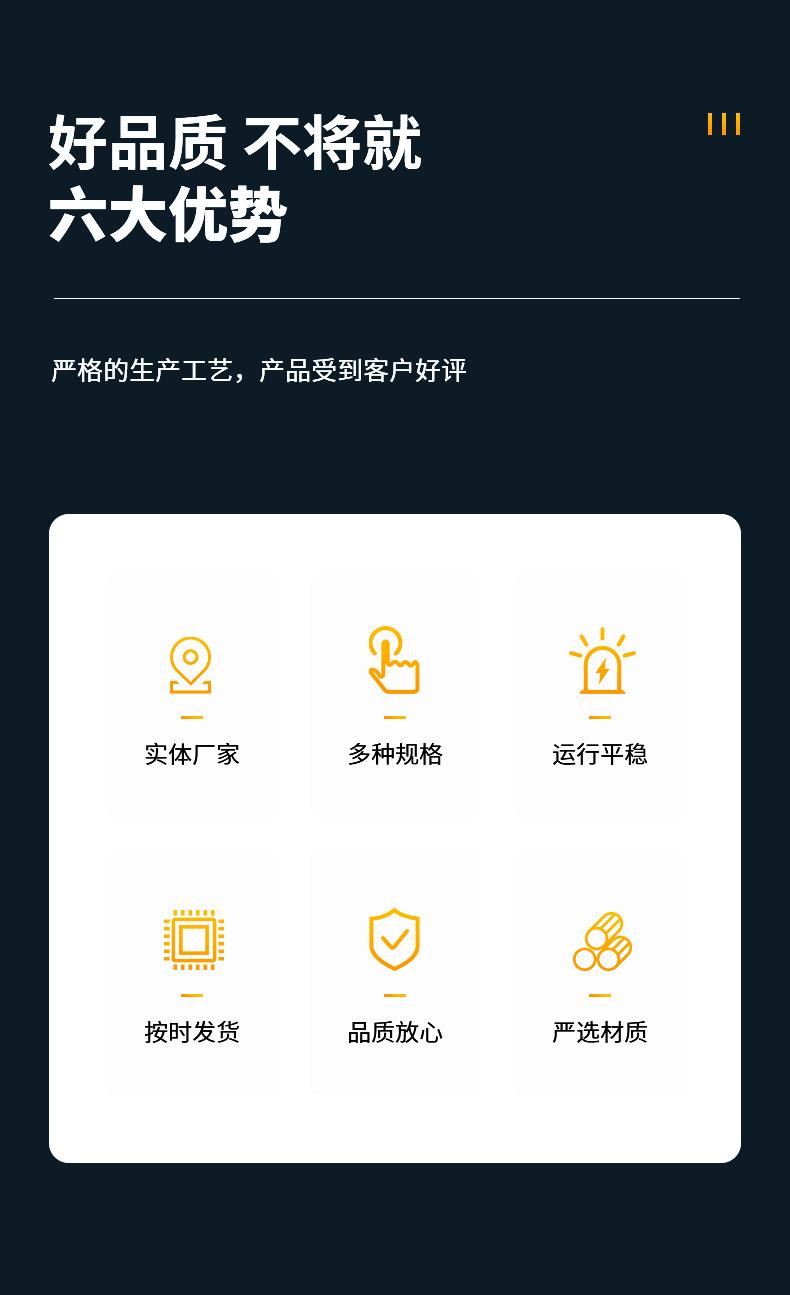 好品质 不将就
六大优势

严格的生产工艺，产品受到客户好评

实体厂家

多种规格

运行平稳

按时发货

品质放心

严选材质