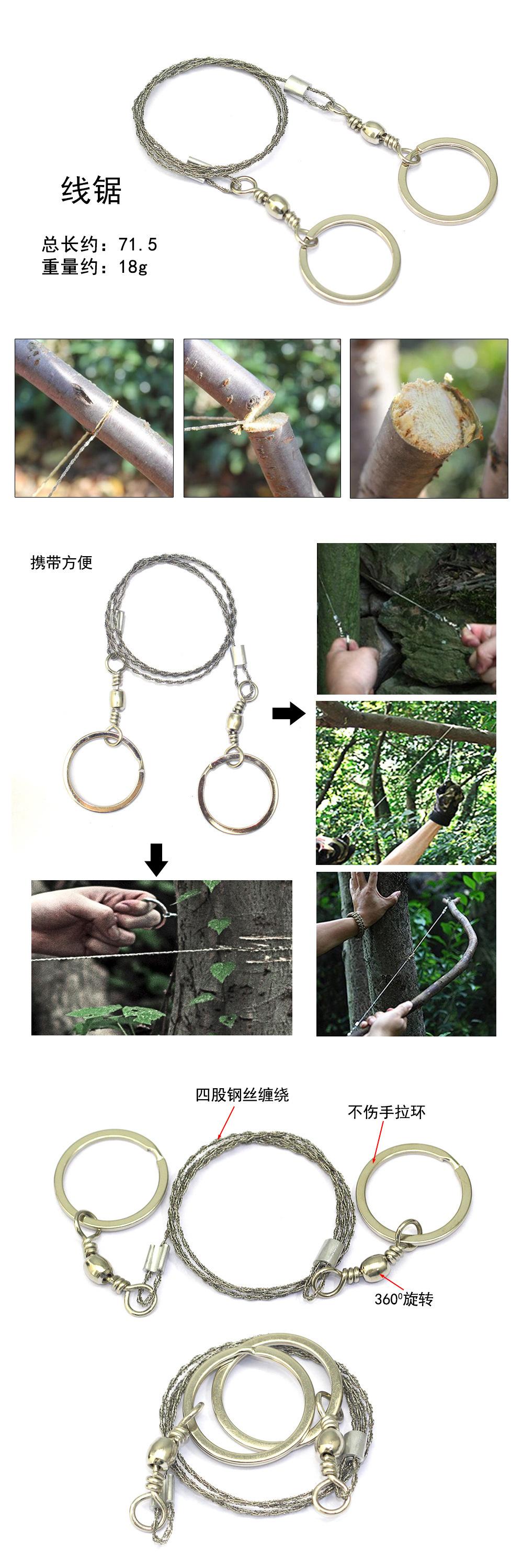 线锯

总长约：71.5
重量约：18g

携带方便

四股钢丝缠绕

不伤手拉环

360°旋转