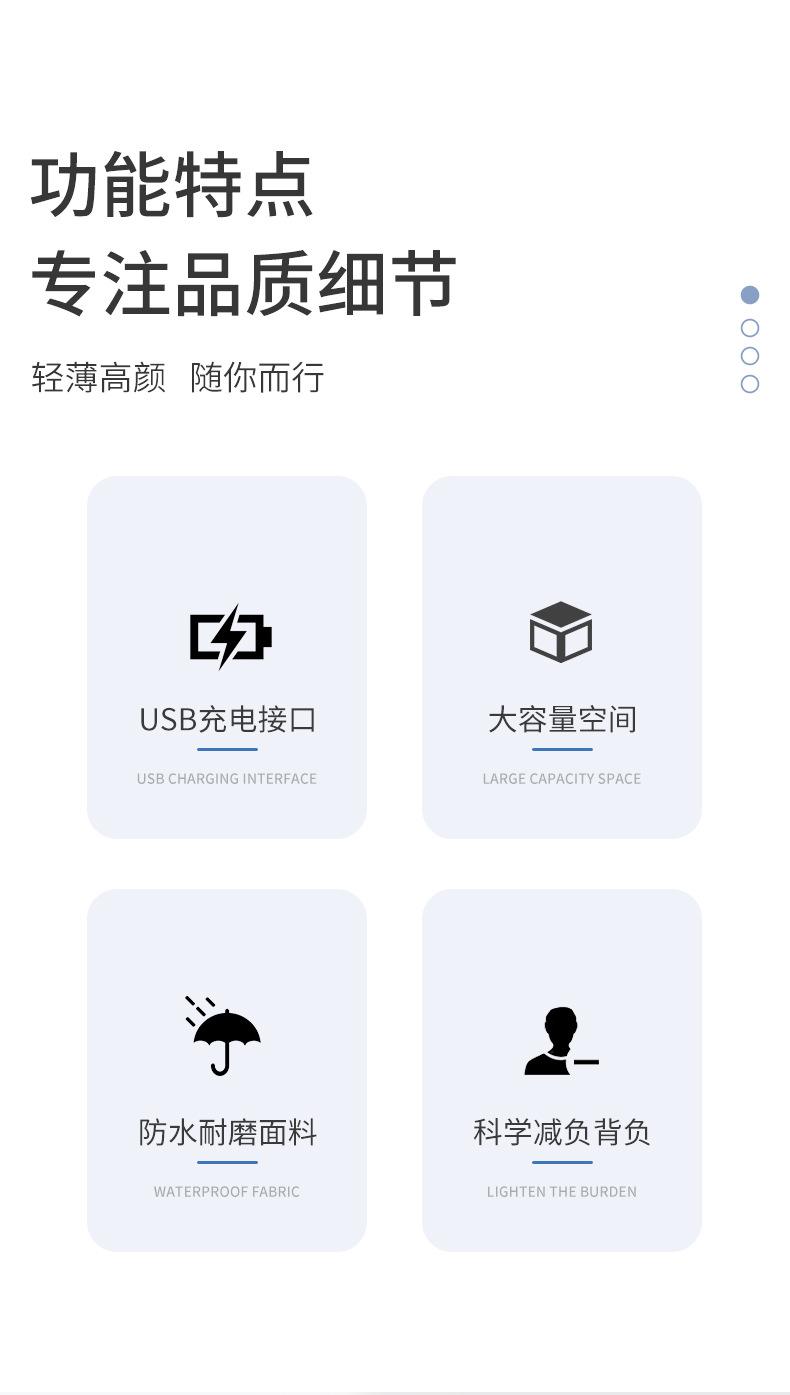 功能特点
专注品质细节

轻薄高颜 随你而行

USB充电接口
USB CHARGING INTERFACE

大容量空间
LARGE CAPACITY SPACE

防水耐磨面料
WATERPROOF FABRIC

科学减负背负
LIGHTEN THE BURDEN