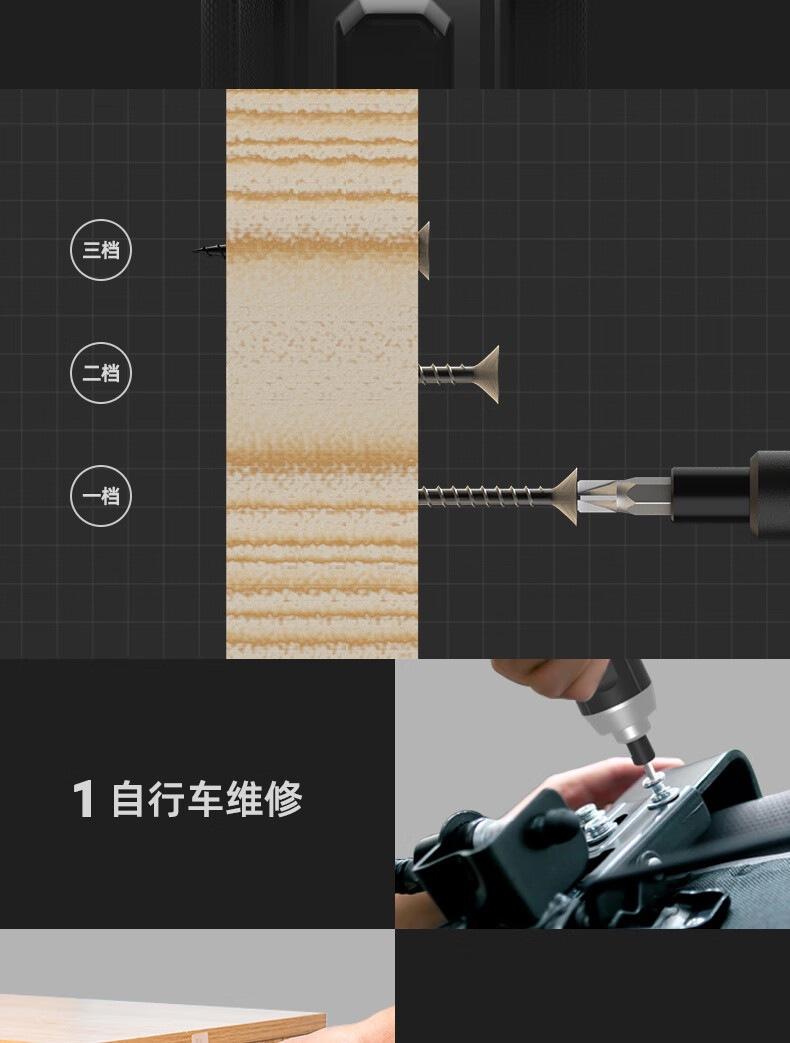 三档

二档

一档

1 自行车维修