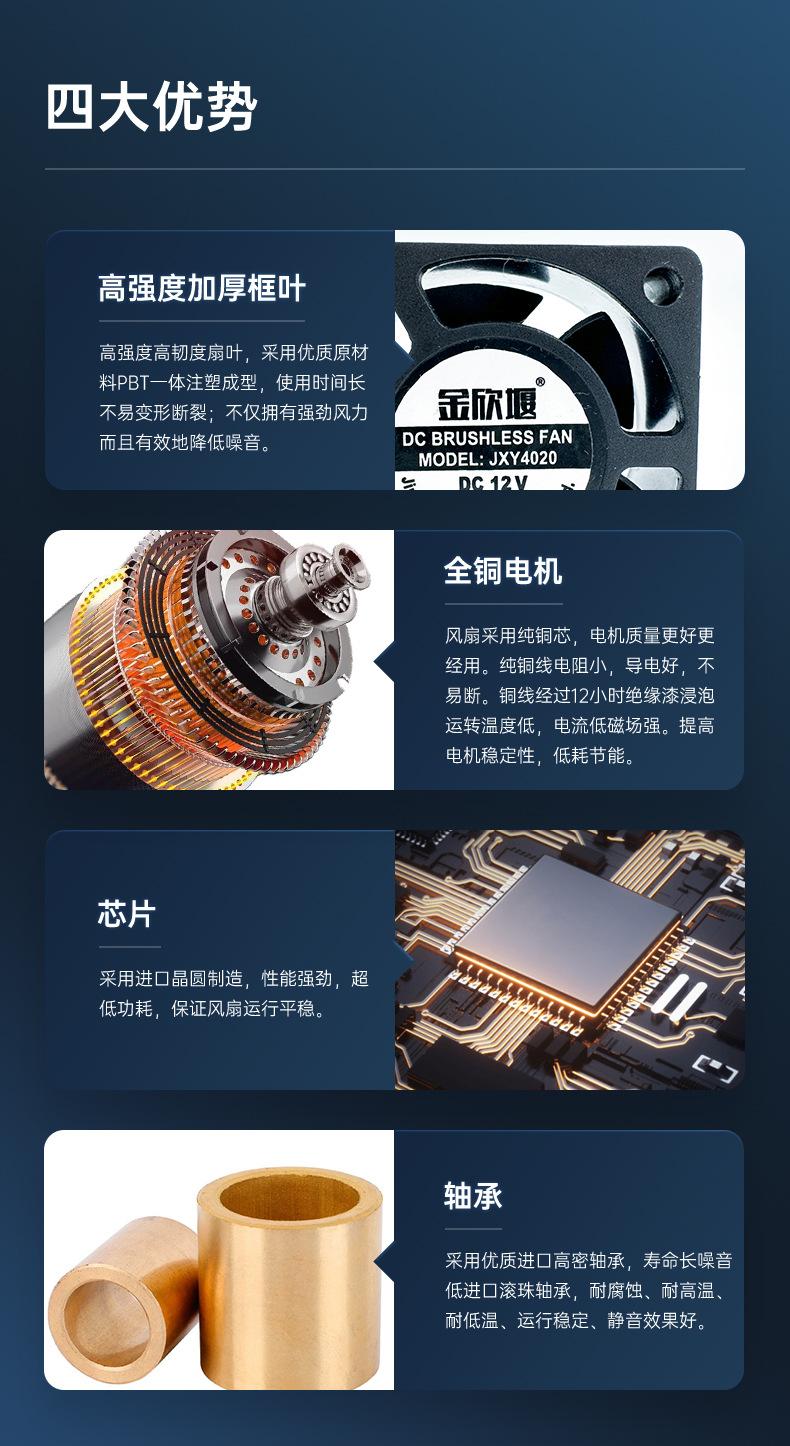 四大优势

高强度加厚框叶

高强度高韧度扇叶，采用优质原材料PBT一体注塑成型，使用时间长不易变形断裂；不仅拥有强劲风力而且有效地降低噪音。

金欣堰®
DC BRUSHLESS FAN
MODEL: JXY4020
DC 12V

全铜电机

风扇采用纯铜芯，电机质量更好更经用。纯铜线电阻小，导电好，不易断。铜线经过12小时绝缘漆浸泡运转温度低，电流低磁场强。提高电机稳定性，低耗节能。

芯片

采用进口晶圆制造，性能强劲，超低功耗，保证风扇运行平稳。

轴承

采用优质进口高密轴承，寿命长噪音低进口滚珠轴承，耐腐蚀、耐高温、耐低温、运行稳定、静音效果好。