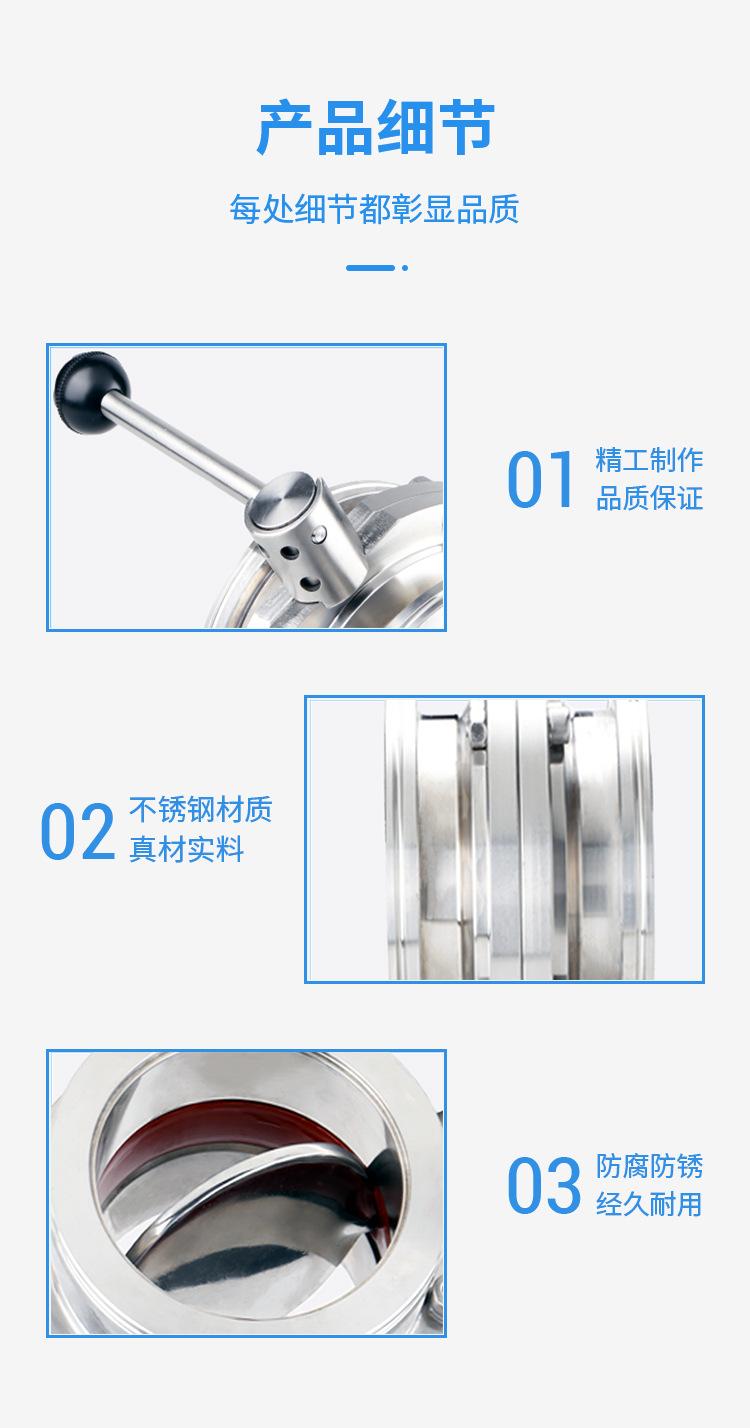 产品细节

每处细节都彰显品质

01 精工制作
品质保证

02 不锈钢材质
真材实料

03 防腐防锈
经久耐用