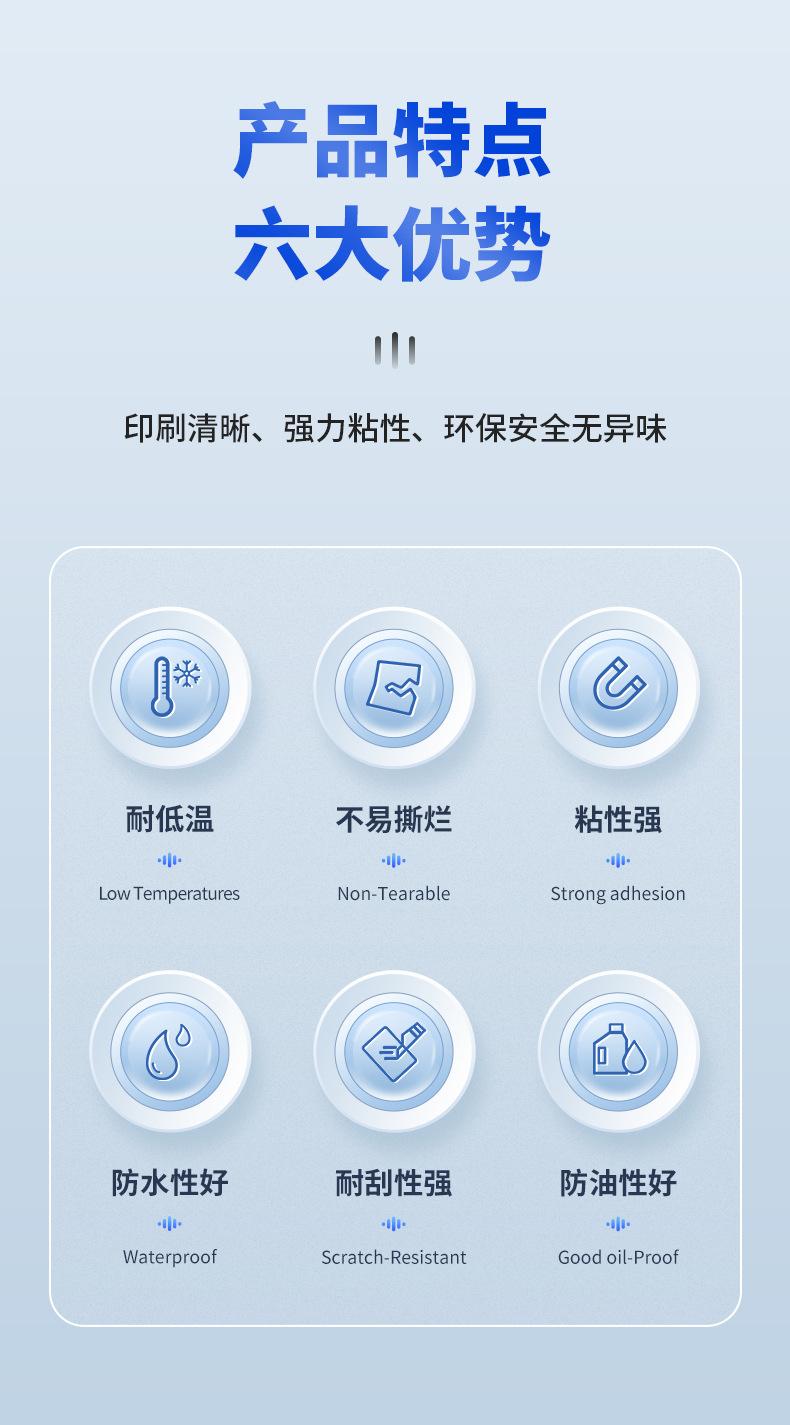 产品特点
六大优势

印刷清晰、强力粘性、环保安全无异味

耐低温

Low Temperatures

不易撕烂

Non-Tearable

粘性强

Strong adhesion

防水性好

Waterproof

耐刮性强

Scratch-Resistant

防油性好

Good oil-Proof