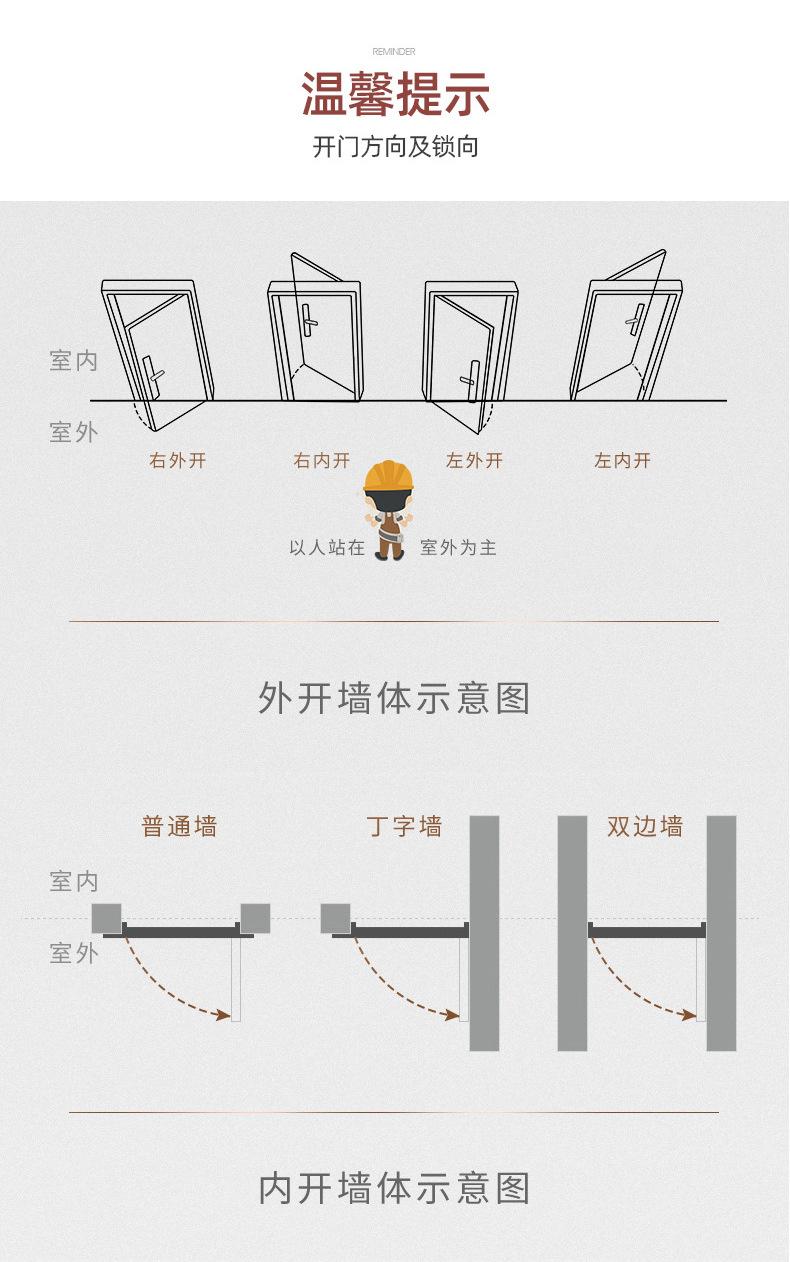 REMINDER

温馨提示

开门方向及锁向

室内

室外

右外开

右内开

左外开

左内开

以人站在 室外为主

外开墙体示意图

普通墙

丁字墙

双边墙

室内

室外

内开墙体示意图