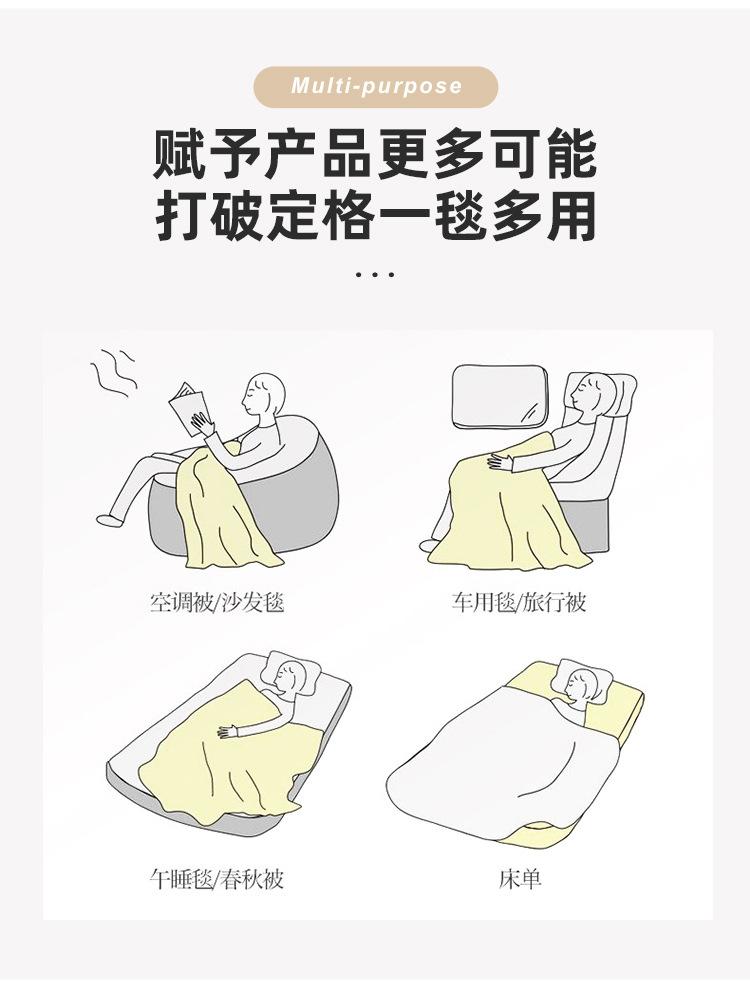 Multi-purpose

赋予产品更多可能
打破定格一毯多用

...

空调被/沙发毯

车用毯/旅行被

午睡毯/春秋被

床单