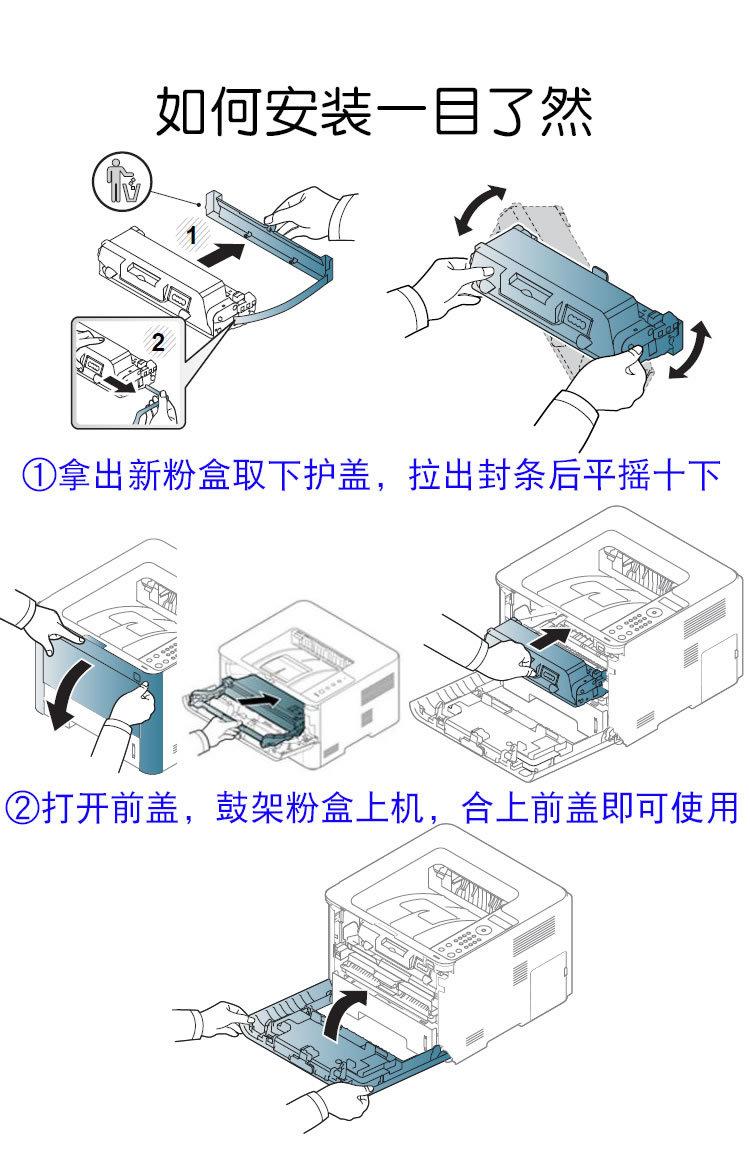 如何安装一目了然

1

2

①拿出新粉盒取下护盖，拉出封条后平摇十下

②打开前盖，鼓架粉盒上机，合上前盖即可使用