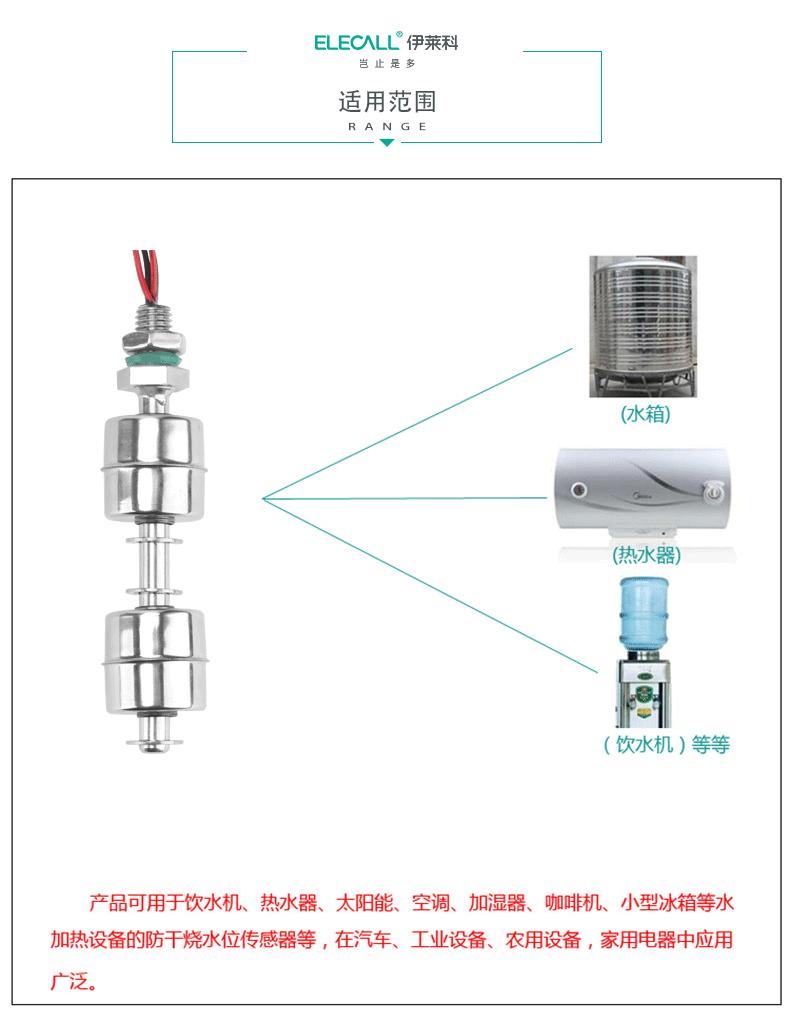 ELECALL® 伊莱科
岂止是多

适用范围
RANGE

(水箱)

(热水器)

（饮水机）等等

产品可用于饮水机、热水器、太阳能、空调、加湿器、咖啡机、小型冰箱等水加热设备的防干烧水位传感器等，在汽车、工业设备、农用设备，家用电器中应用广泛。