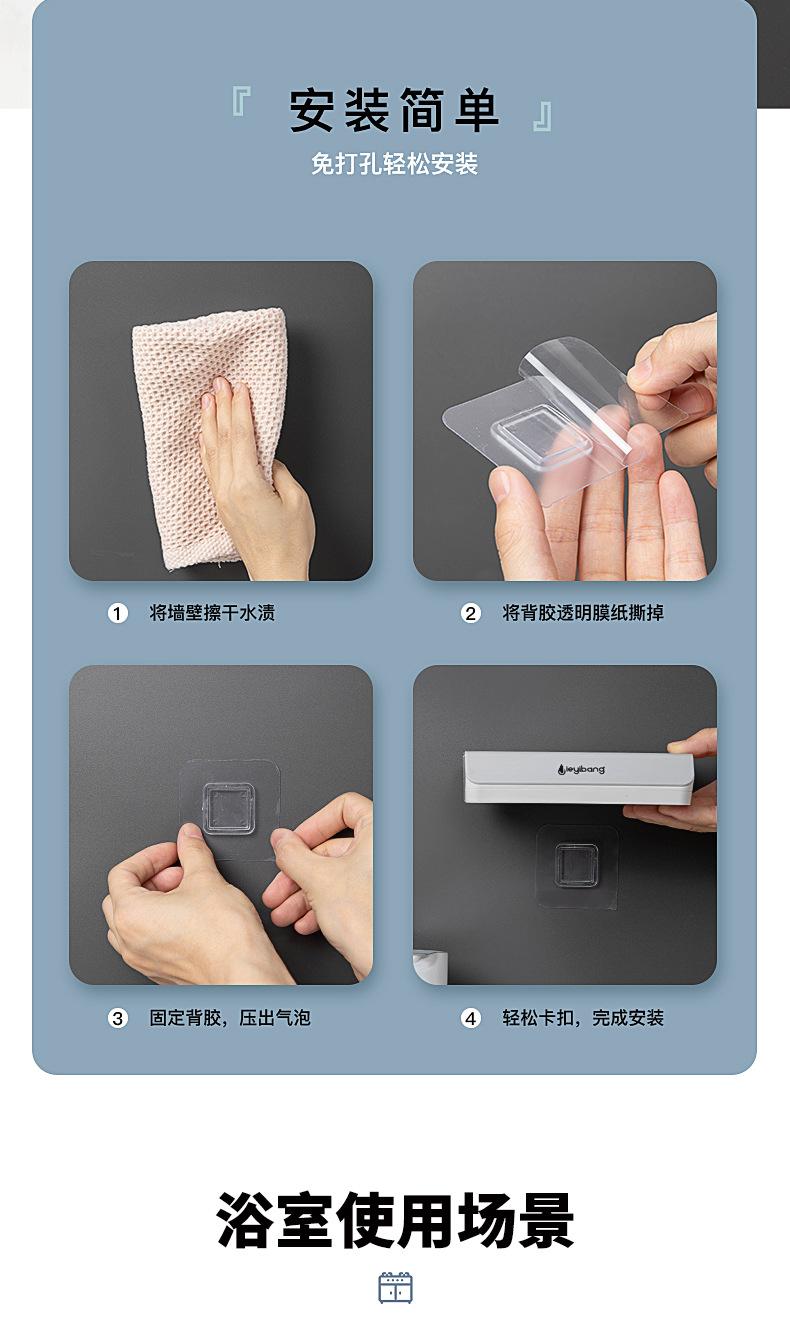 『 安装简单 』
免打孔轻松安装

1 将墙壁擦干水渍

2 将背胶透明膜纸撕掉

leyibang

3 固定背胶，压出气泡

4 轻松卡扣，完成安装

浴室使用场景