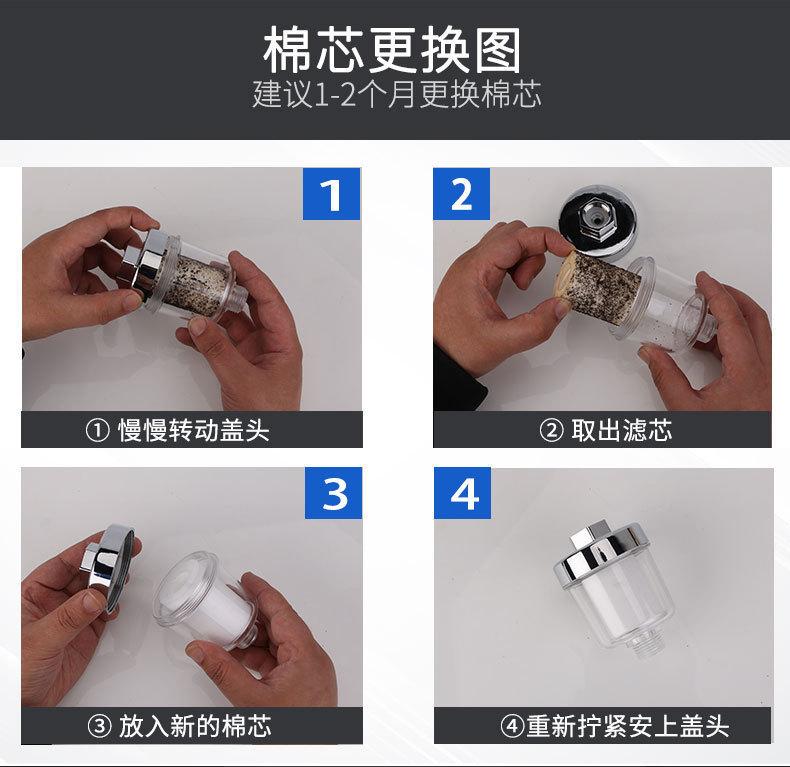 棉芯更换图
建议1-2个月更换棉芯

1

① 慢慢转动盖头

2

② 取出滤芯

3

③ 放入新的棉芯

4

④重新拧紧安上盖头