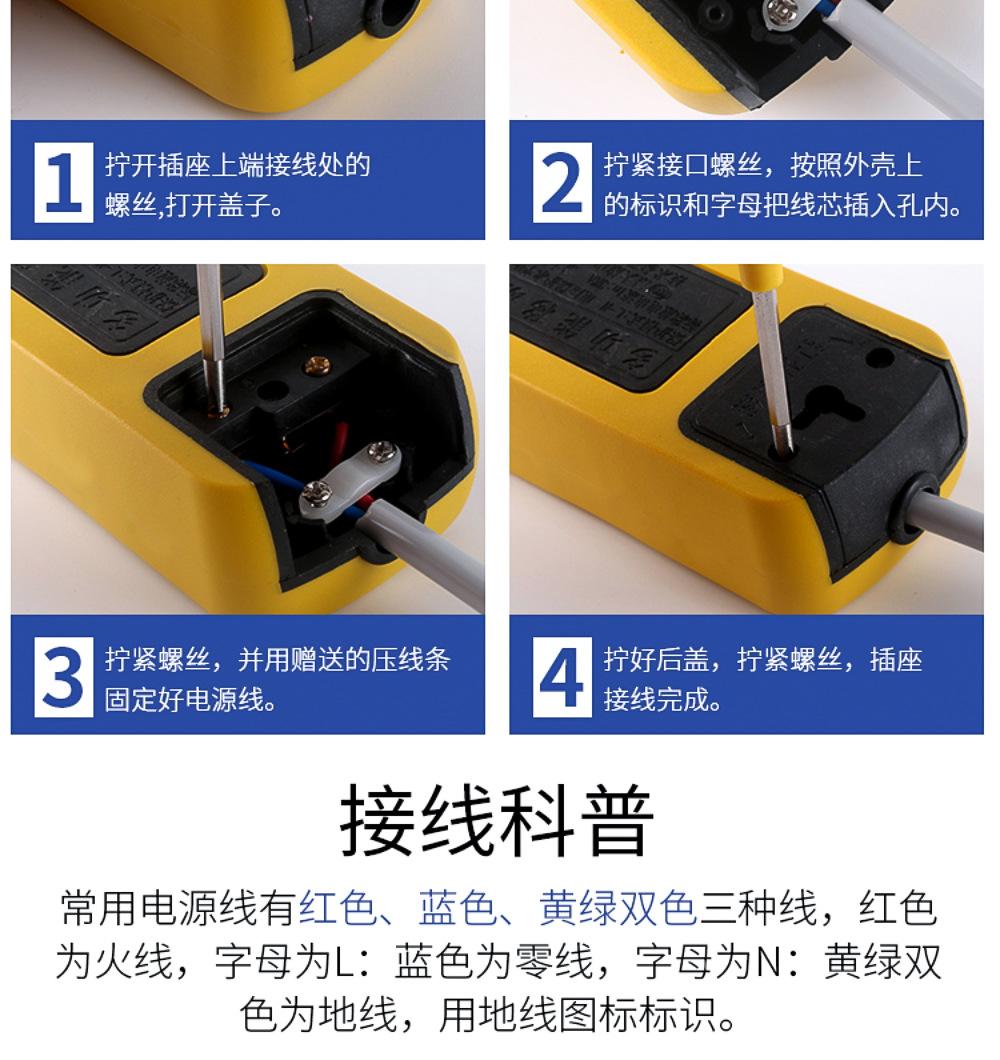 1 拧开插座上端接线处的螺丝,打开盖子。

2 拧紧接口螺丝，按照外壳上的标识和字母把线芯插入孔内。

3 拧紧螺丝，并用赠送的压线条固定好电源线。

4 拧好后盖，拧紧螺丝，插座接线完成。

接线科普

常用电源线有红色、蓝色、黄绿双色三种线，红色为火线，字母为L：蓝色为零线，字母为N：黄绿双色为地线，用地线图标标识。