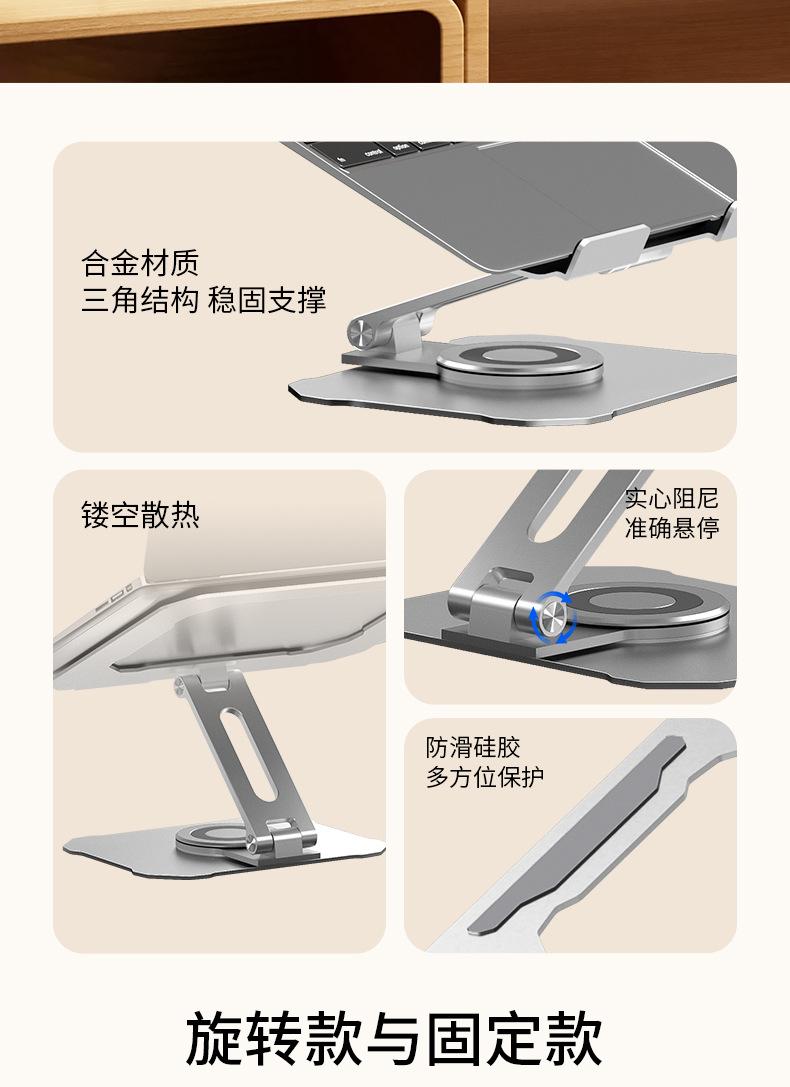 合金材质
三角结构 稳固支撑

镂空散热

实心阻尼
准确悬停

防滑硅胶
多方位保护

旋转款与固定款