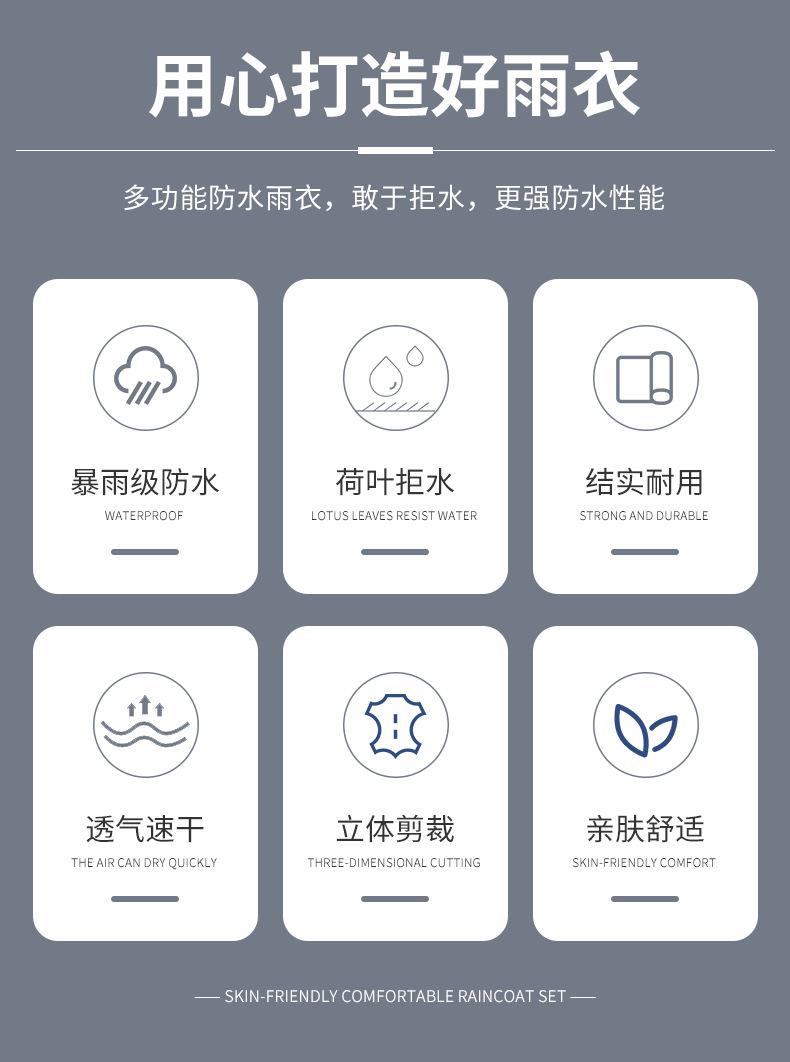 用心打造好雨衣

多功能防水雨衣，敢于拒水，更强防水性能

暴雨级防水
WATERPROOF

荷叶拒水
LOTUS LEAVES RESIST WATER

结实耐用
STRONG AND DURABLE

透气速干
THE AIR CAN DRY QUICKLY

立体剪裁
THREE-DIMENSIONAL CUTTING

亲肤舒适
SKIN-FRIENDLY COMFORT

—— SKIN-FRIENDLY COMFORTABLE RAINCOAT SET ——