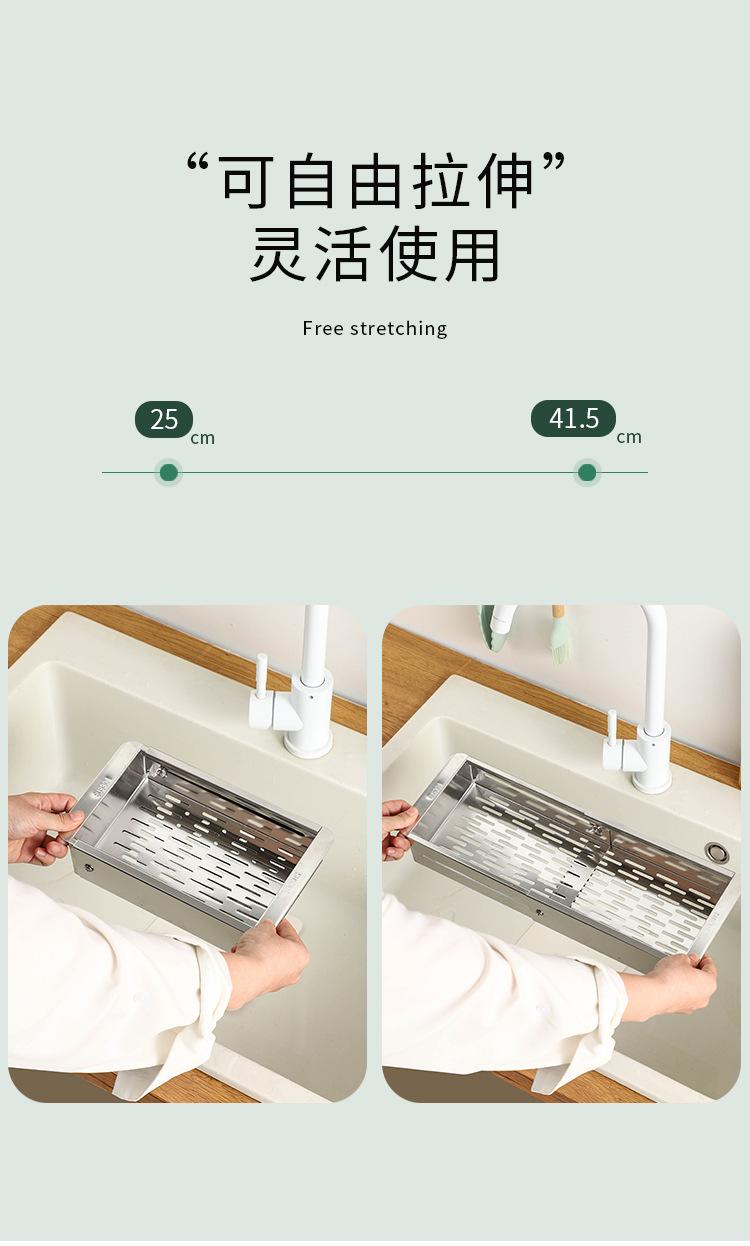 “可自由拉伸”
灵活使用

Free stretching

25 cm

41.5 cm